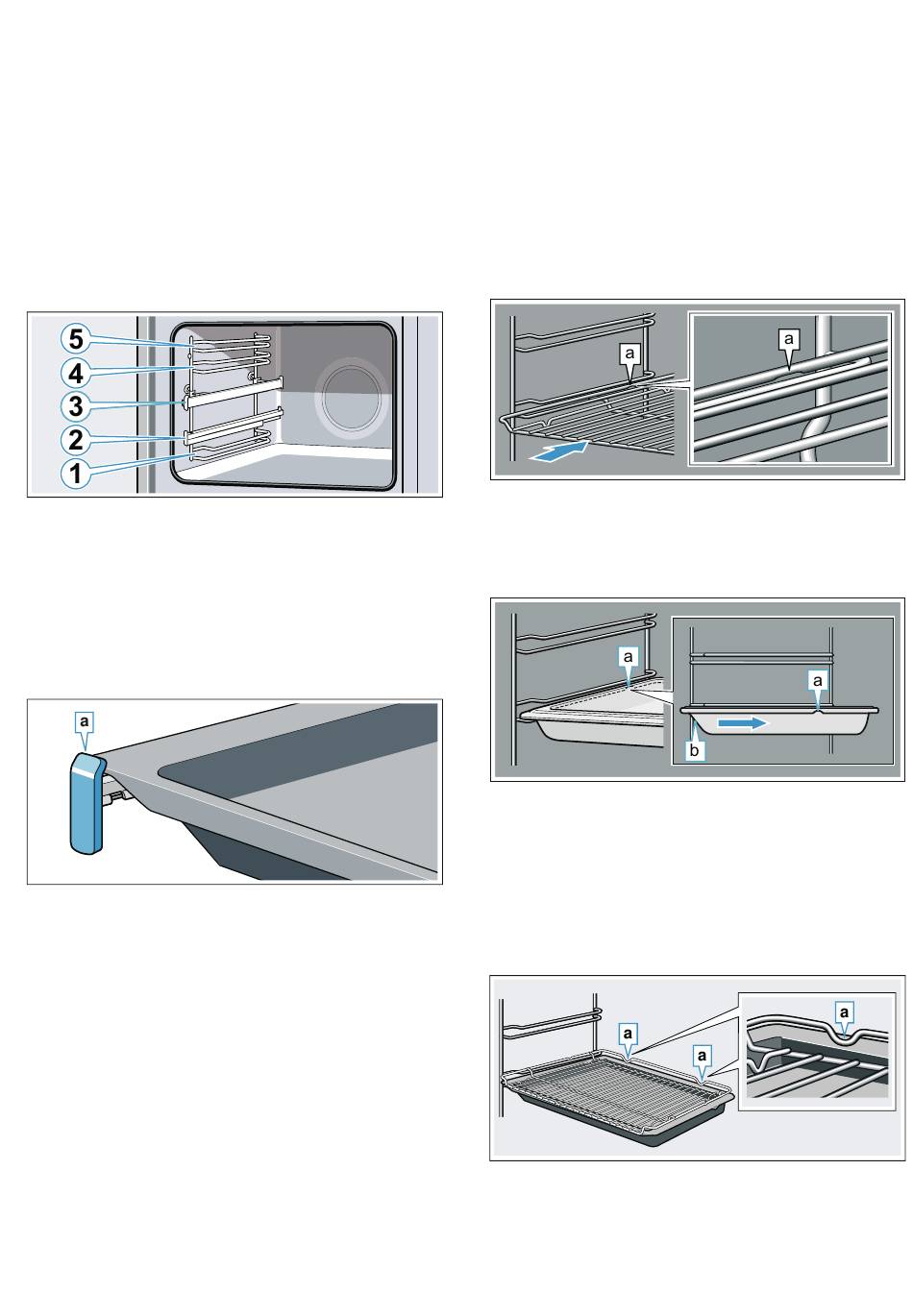 5
4
3
2
1

a
a

a

a
a
b

a
a
a