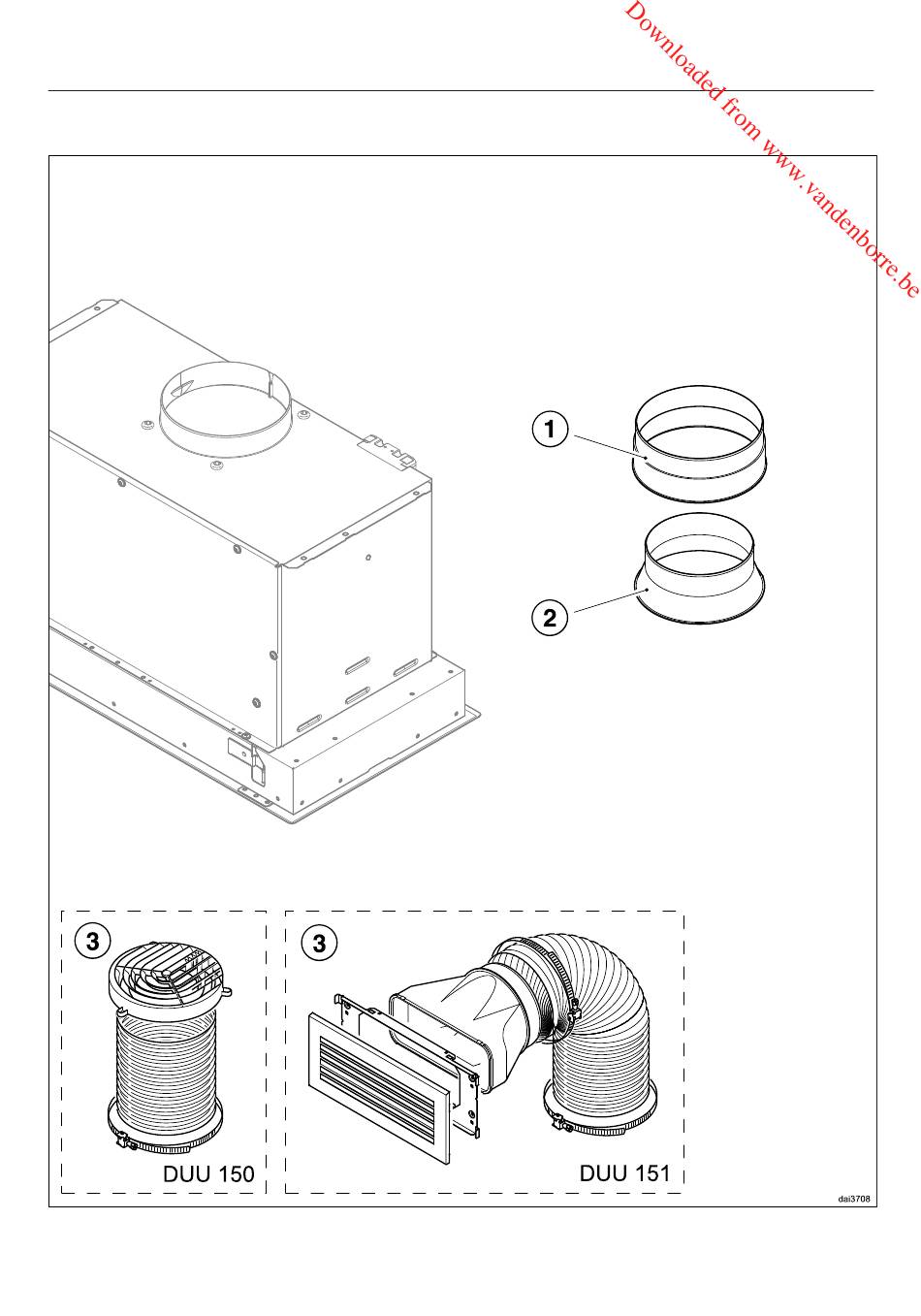 Downloaded from www.vandenborre.be

1

2

3

DUU 150

3

DUU 151

dai3708