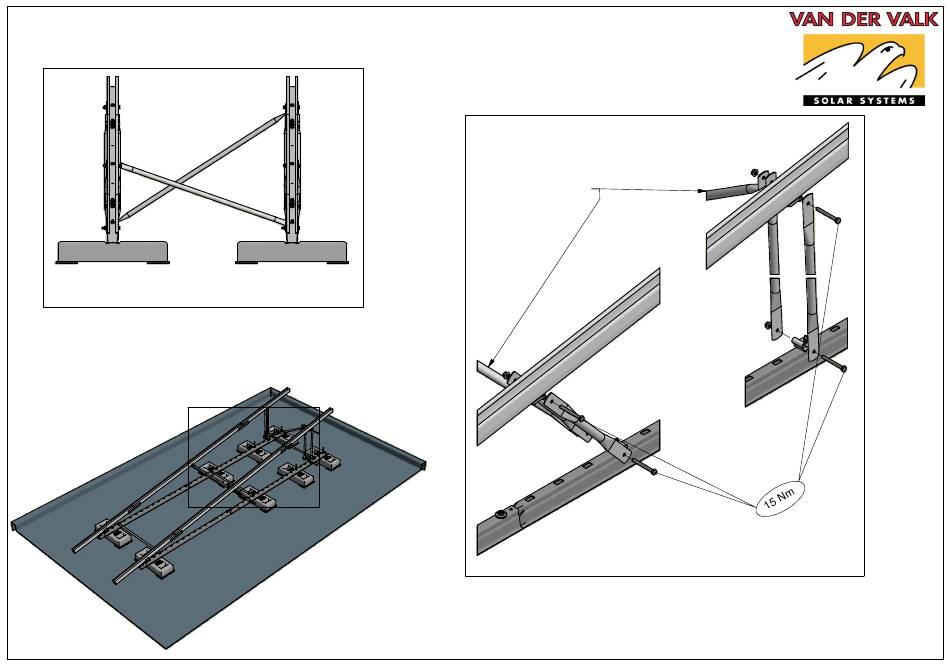 VAN DER VALK
SOLAR SYSTEMS

15 Nm