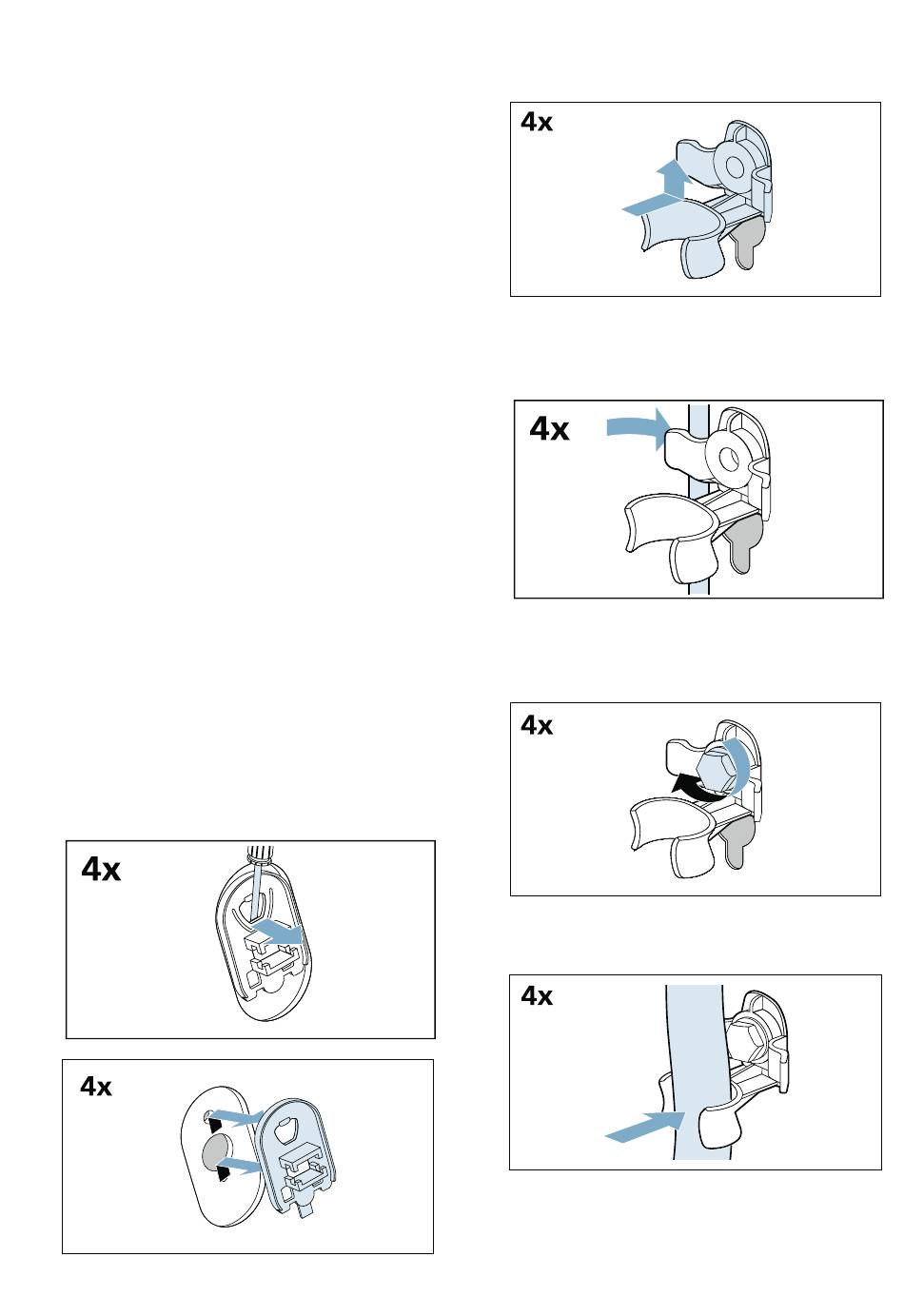 4x

4x

4x

4x

4x

4x