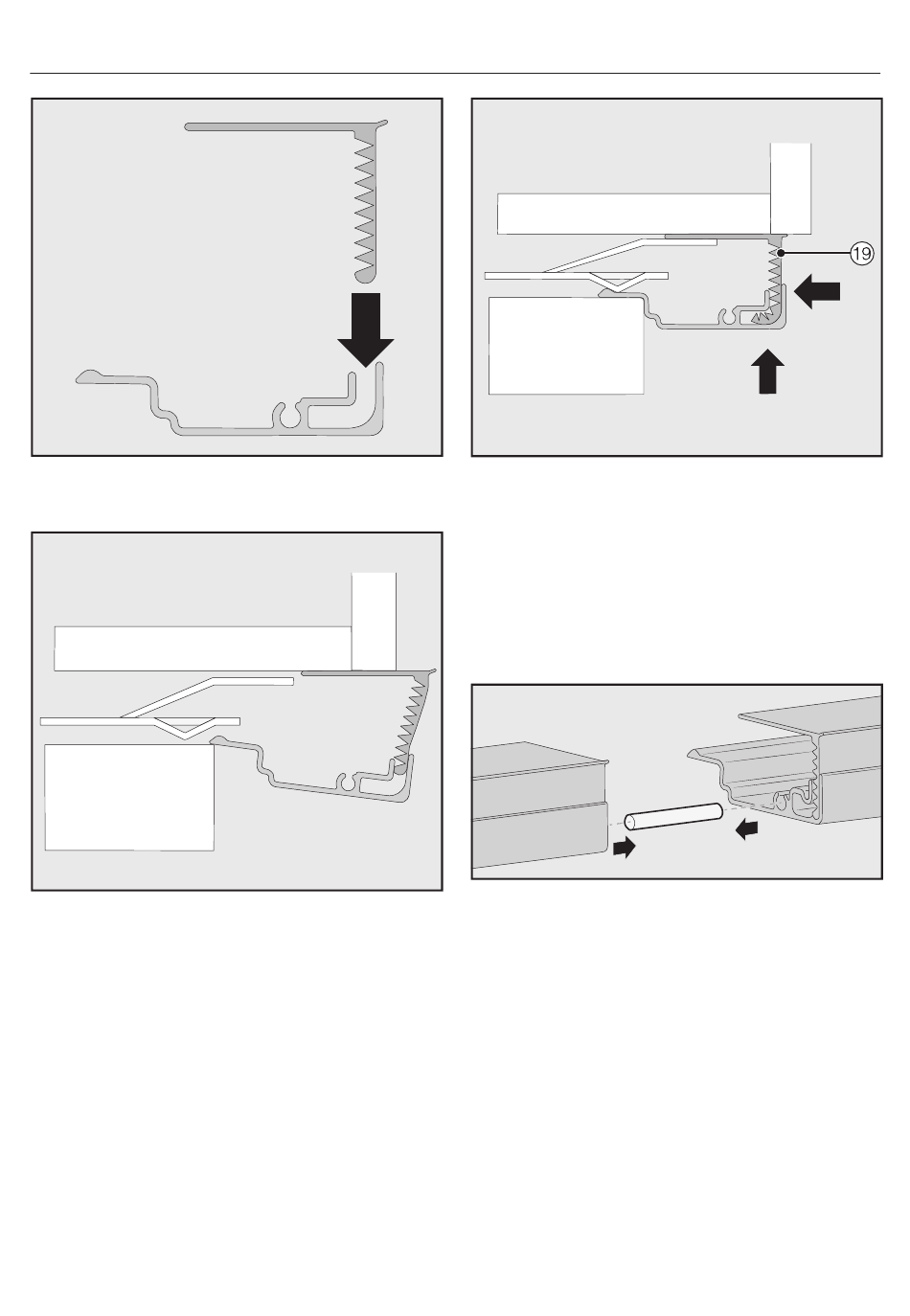 19