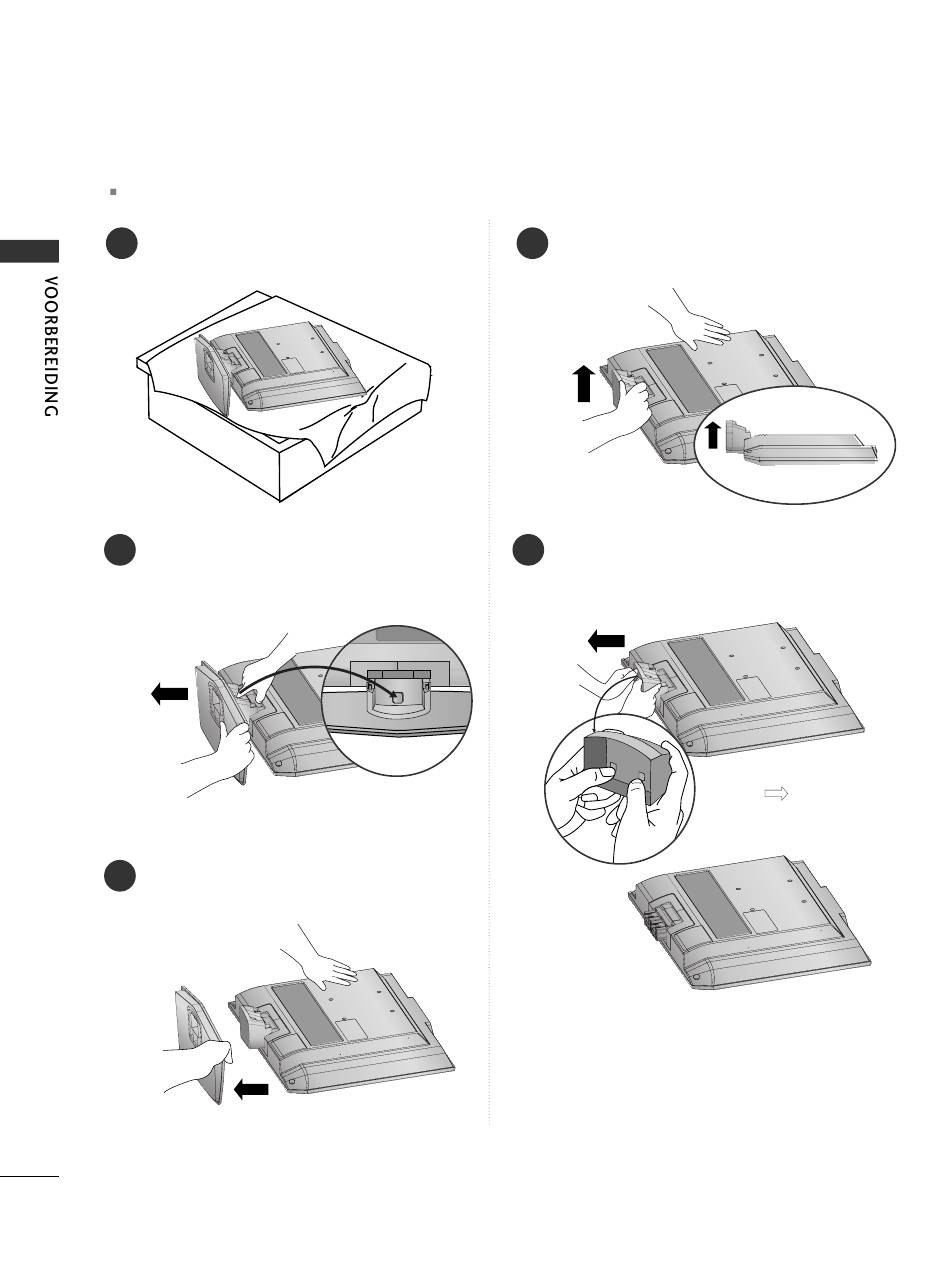 VOORBEREIDING