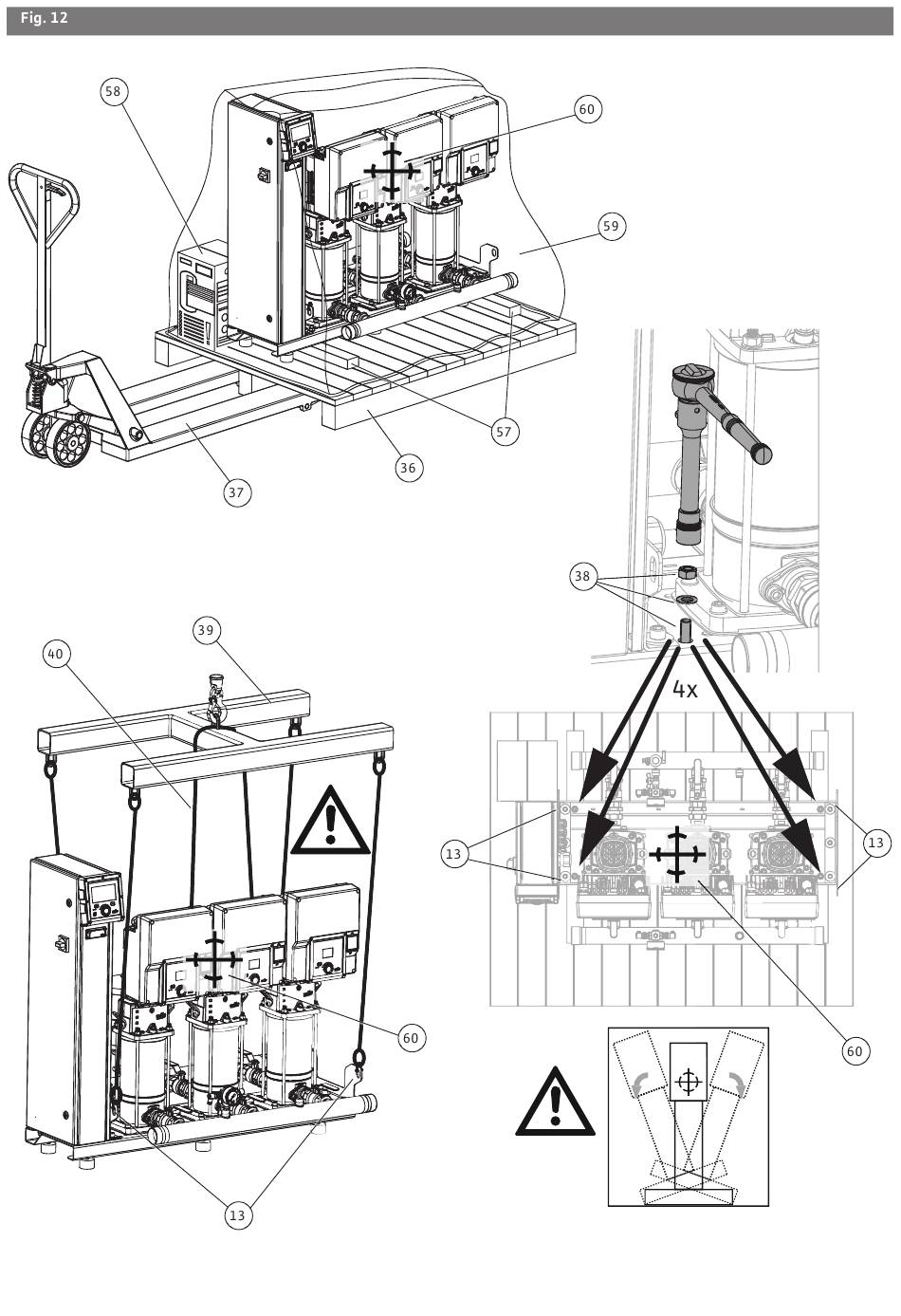 Fig. 12

58

60

59

57

36

37

38

4x

39

40

13

13

60

60

13