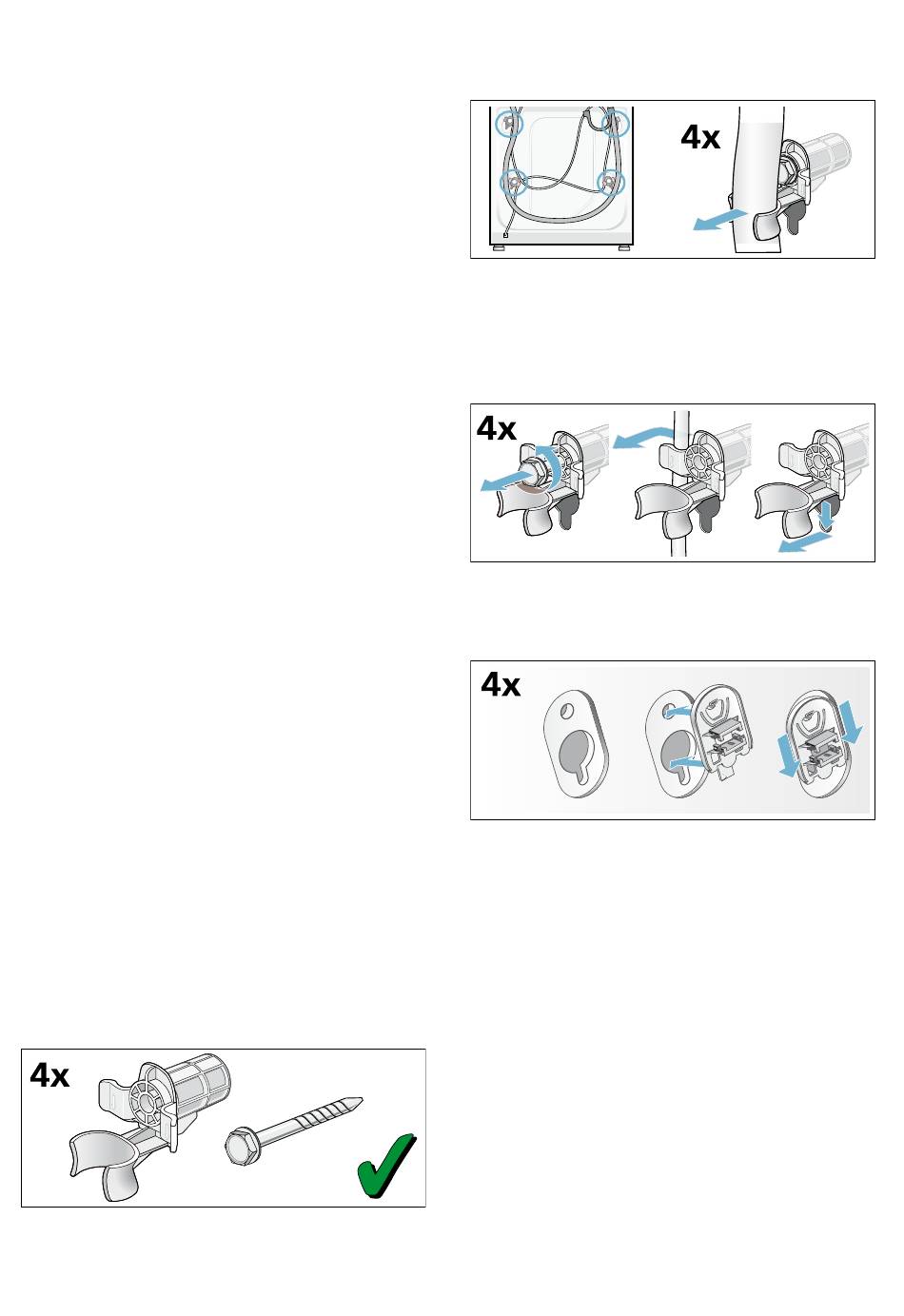 4x

4x

4x

4x