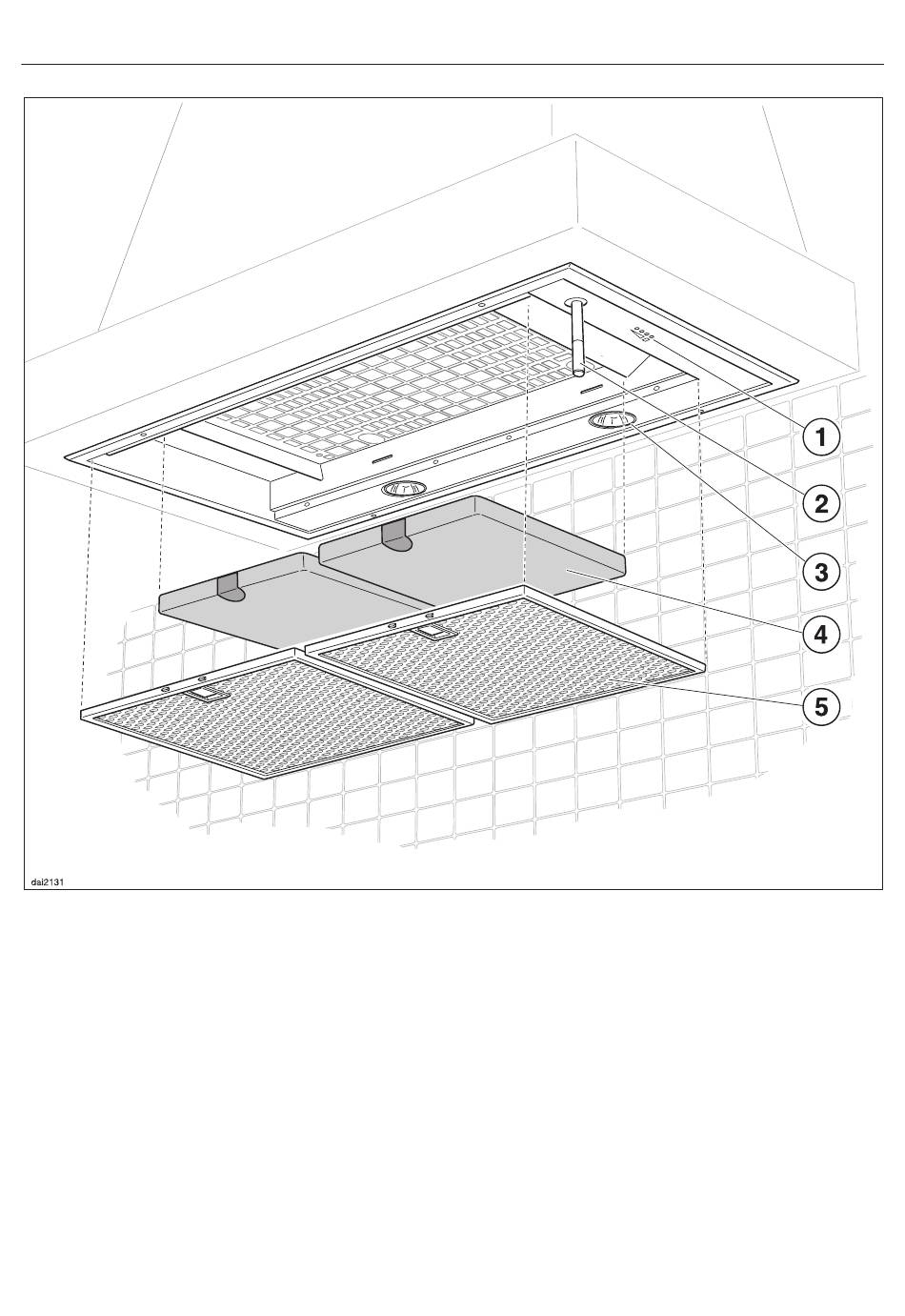 1
2
3
4
5
dai2131