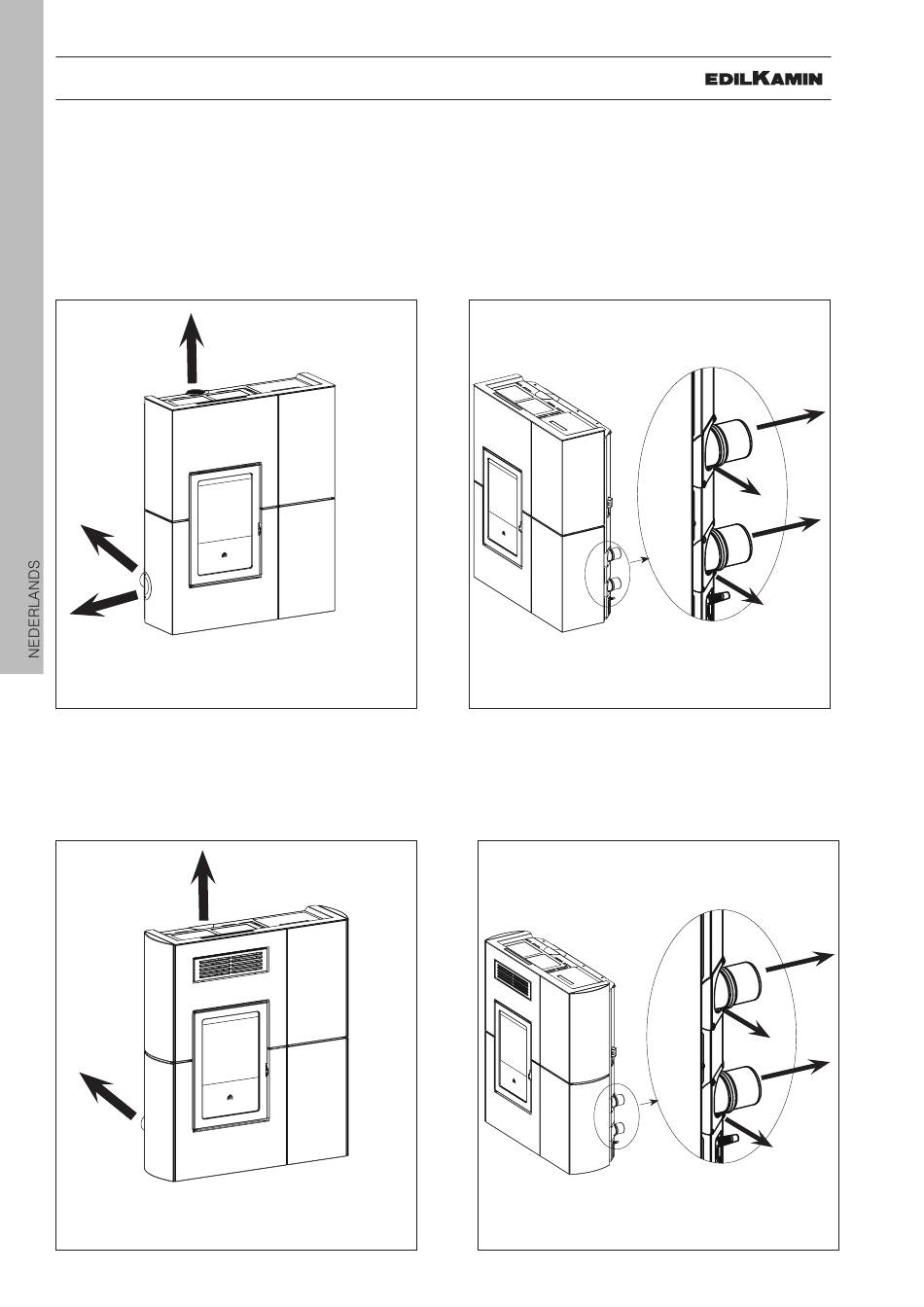 EDILKAMIN

NEDERLANDS