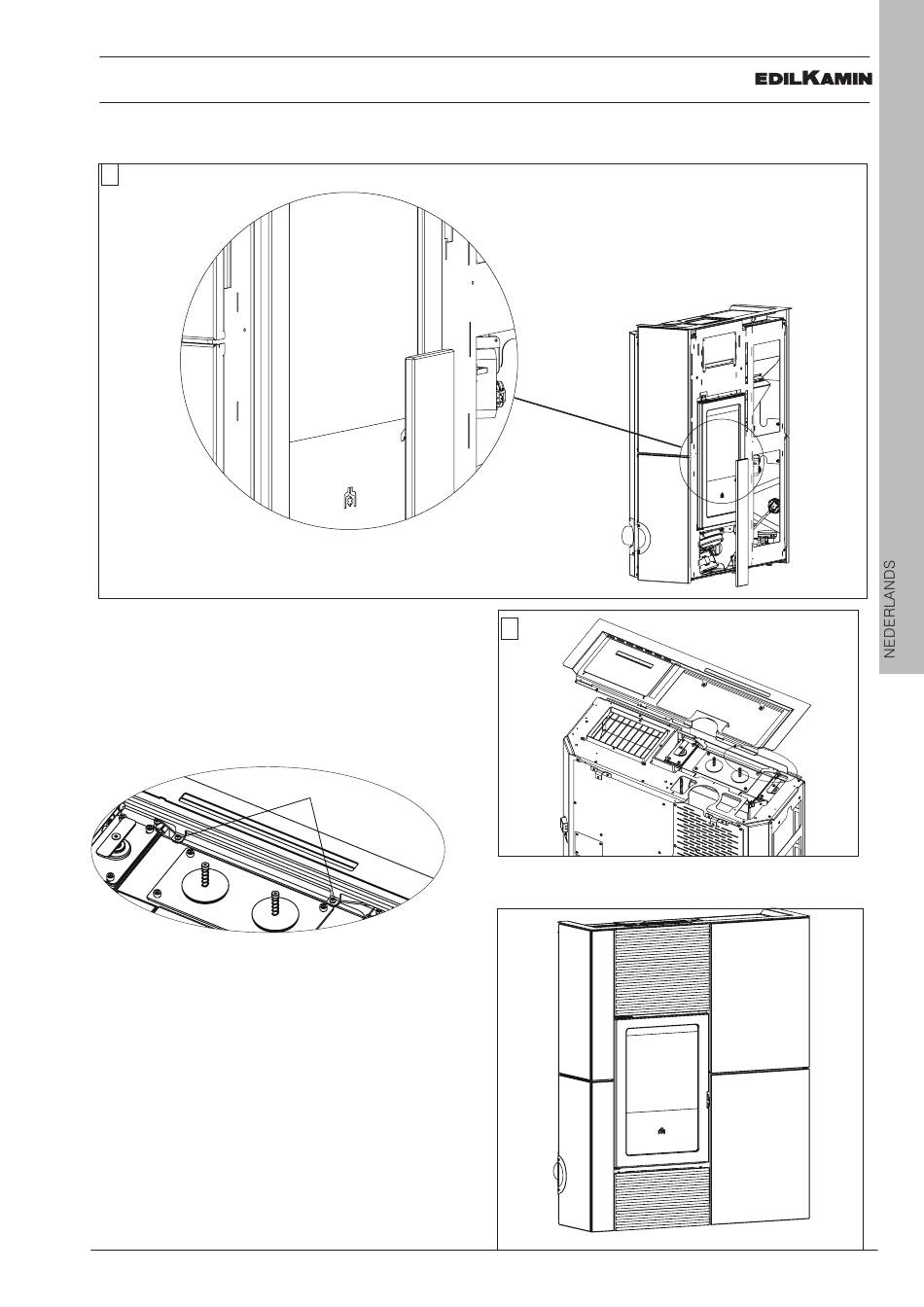 EDILKAMIN

NEDERLANDS