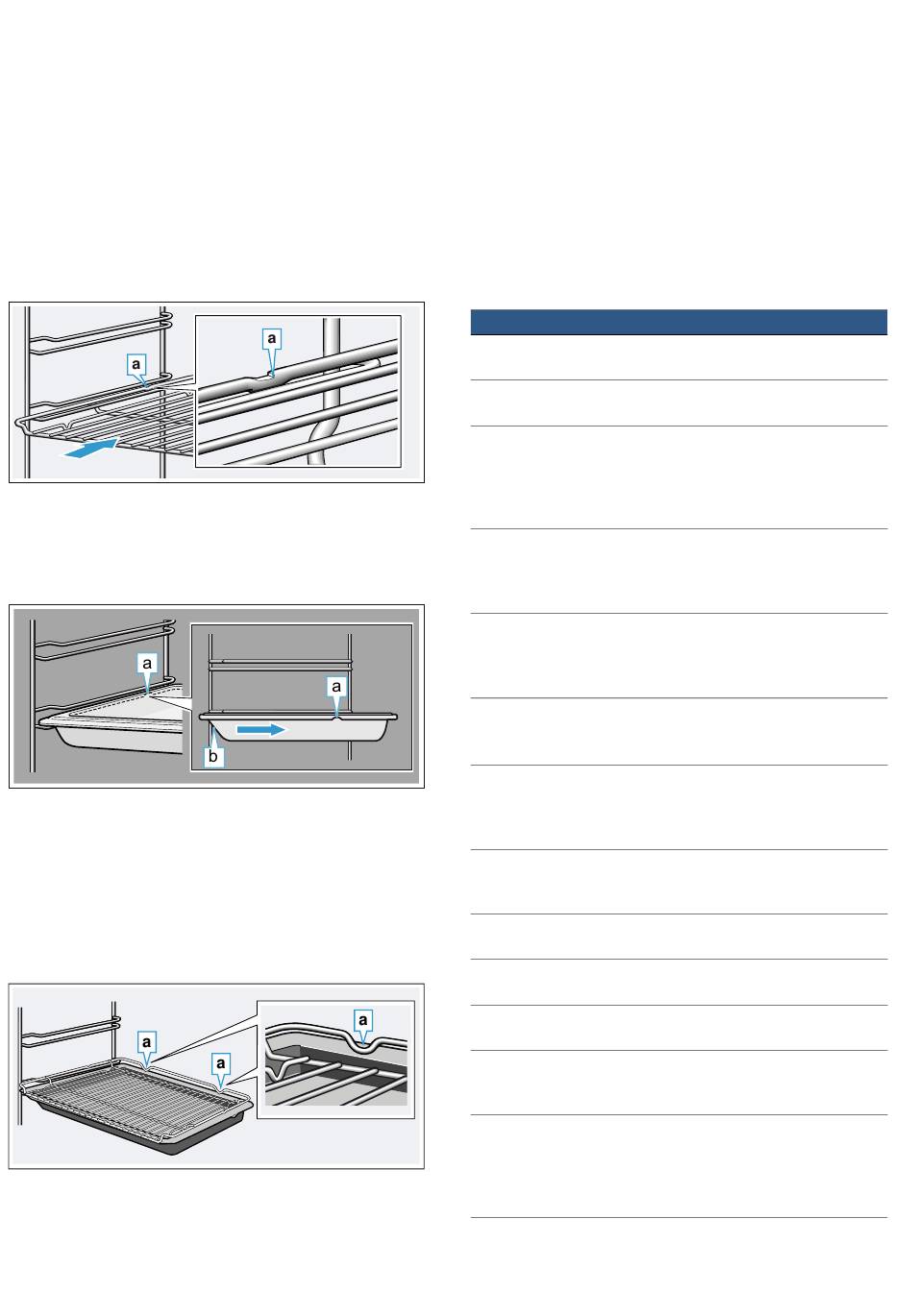 a
a

a
a
b

a
a
a