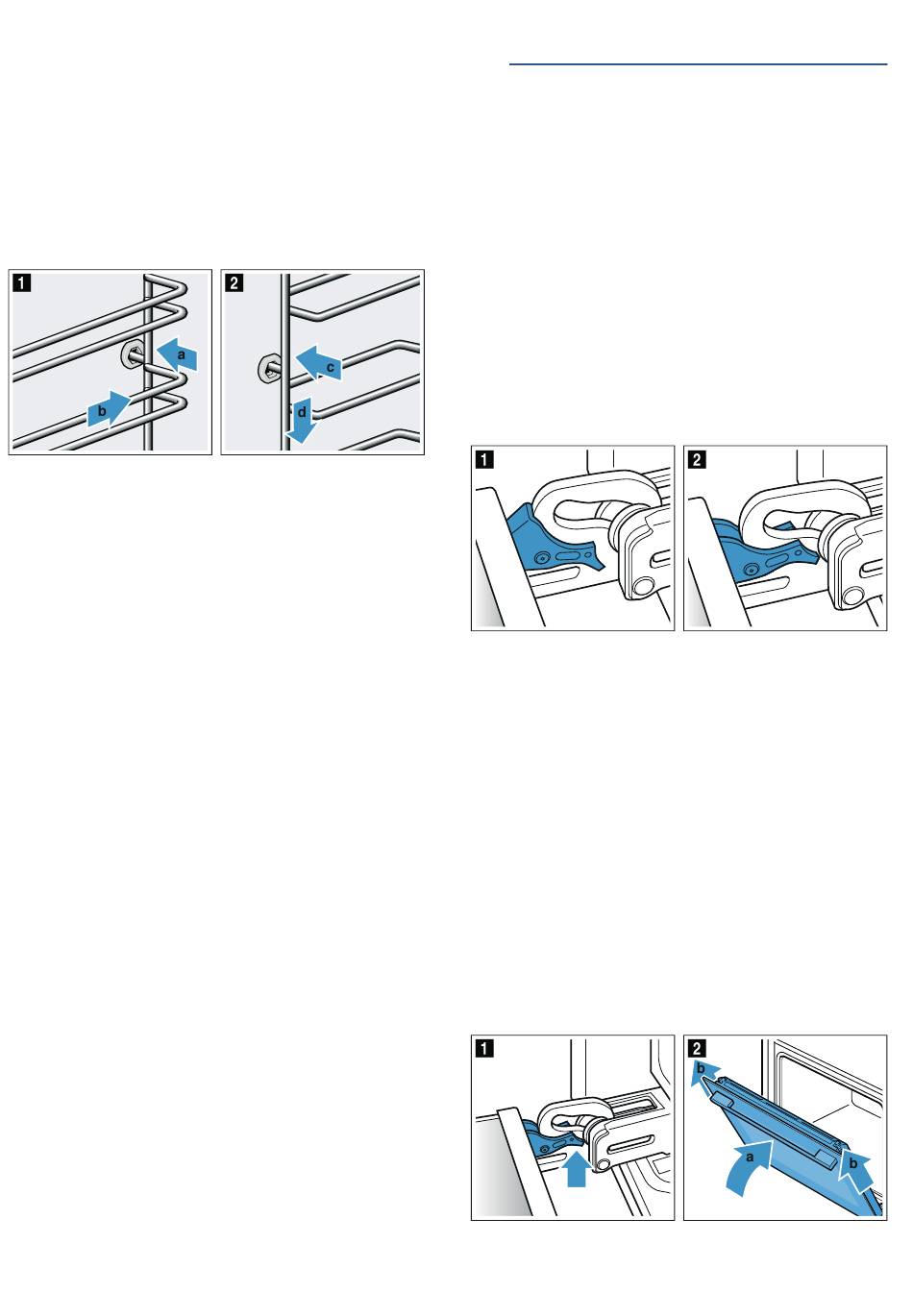 1

a

b

2

c

d

1

2

1

2

b

a

b