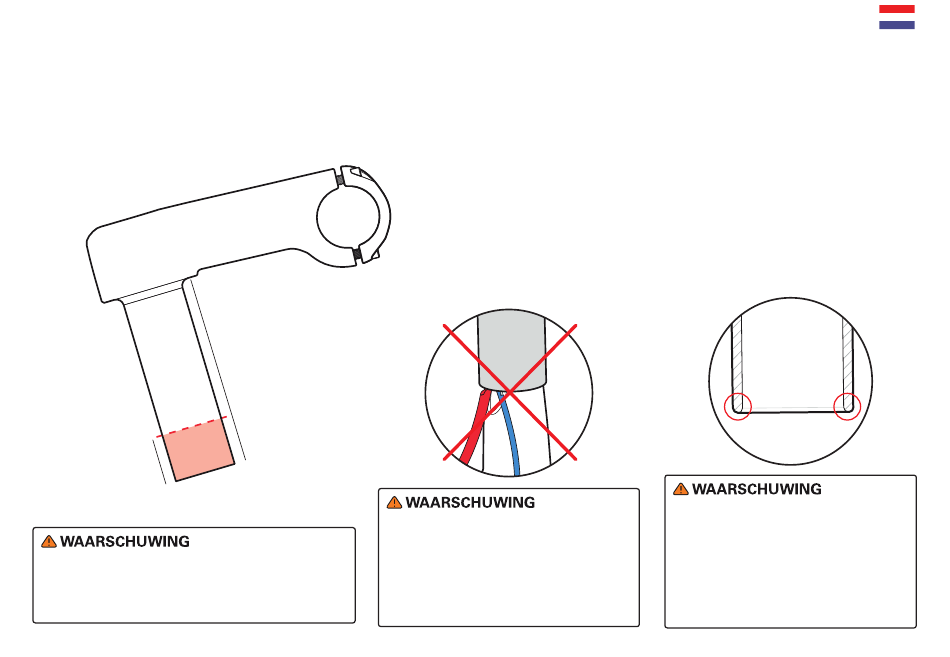 WAARSCHUWING

WAARSCHUWING

WAARSCHUWING