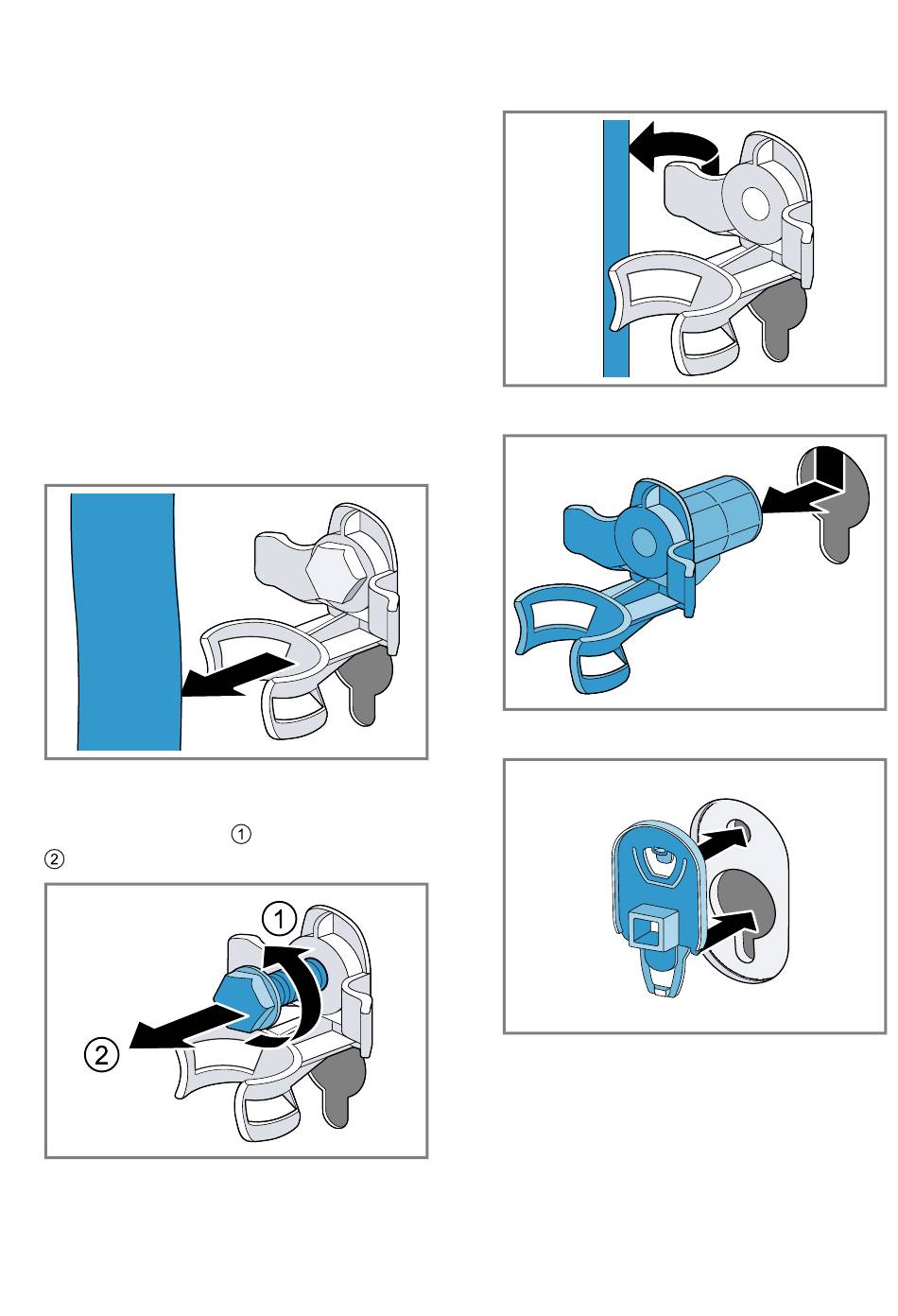 ①
②

①

②