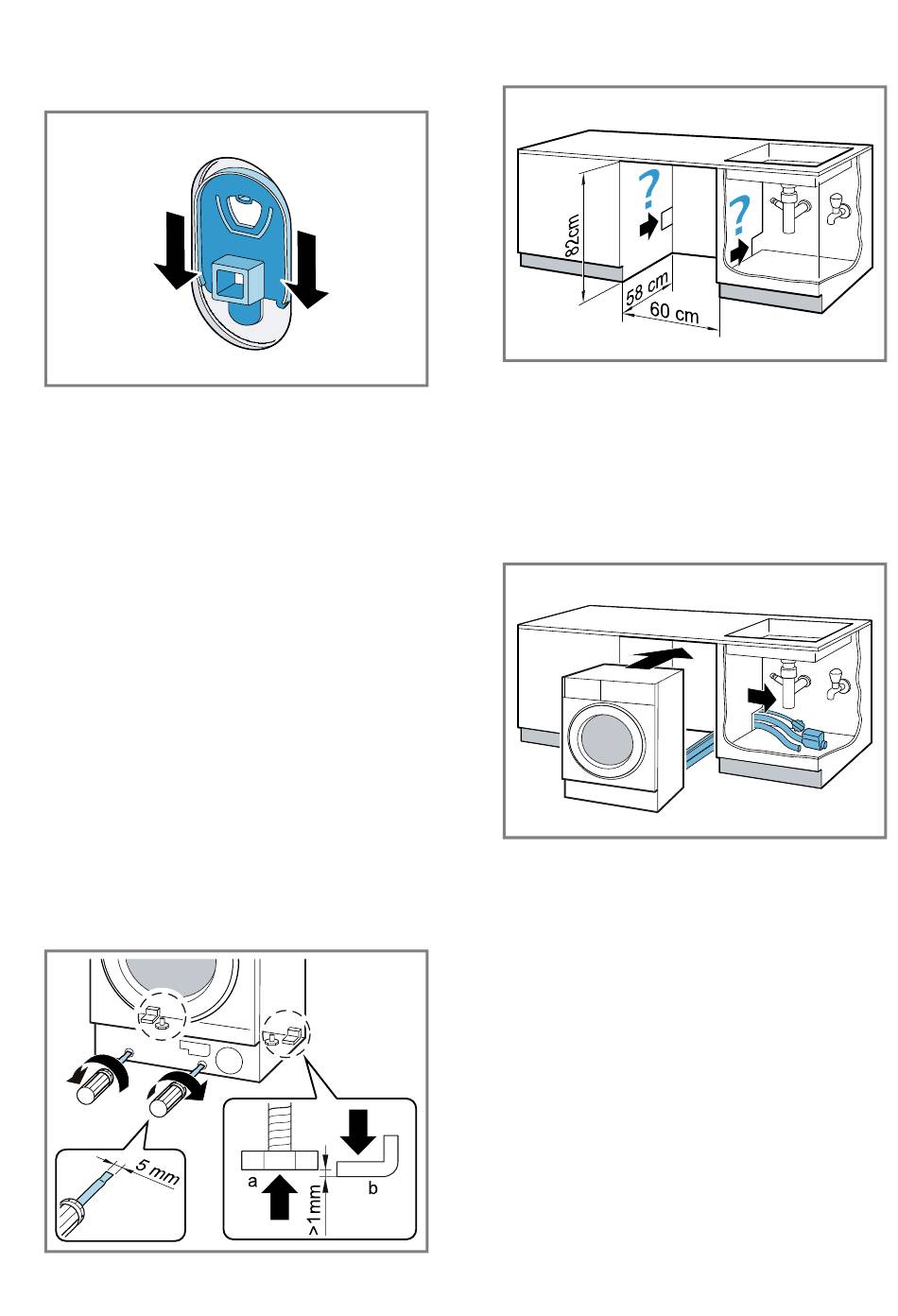 82cm
58 cm
60 cm

5 mm
a
b
>1 mm