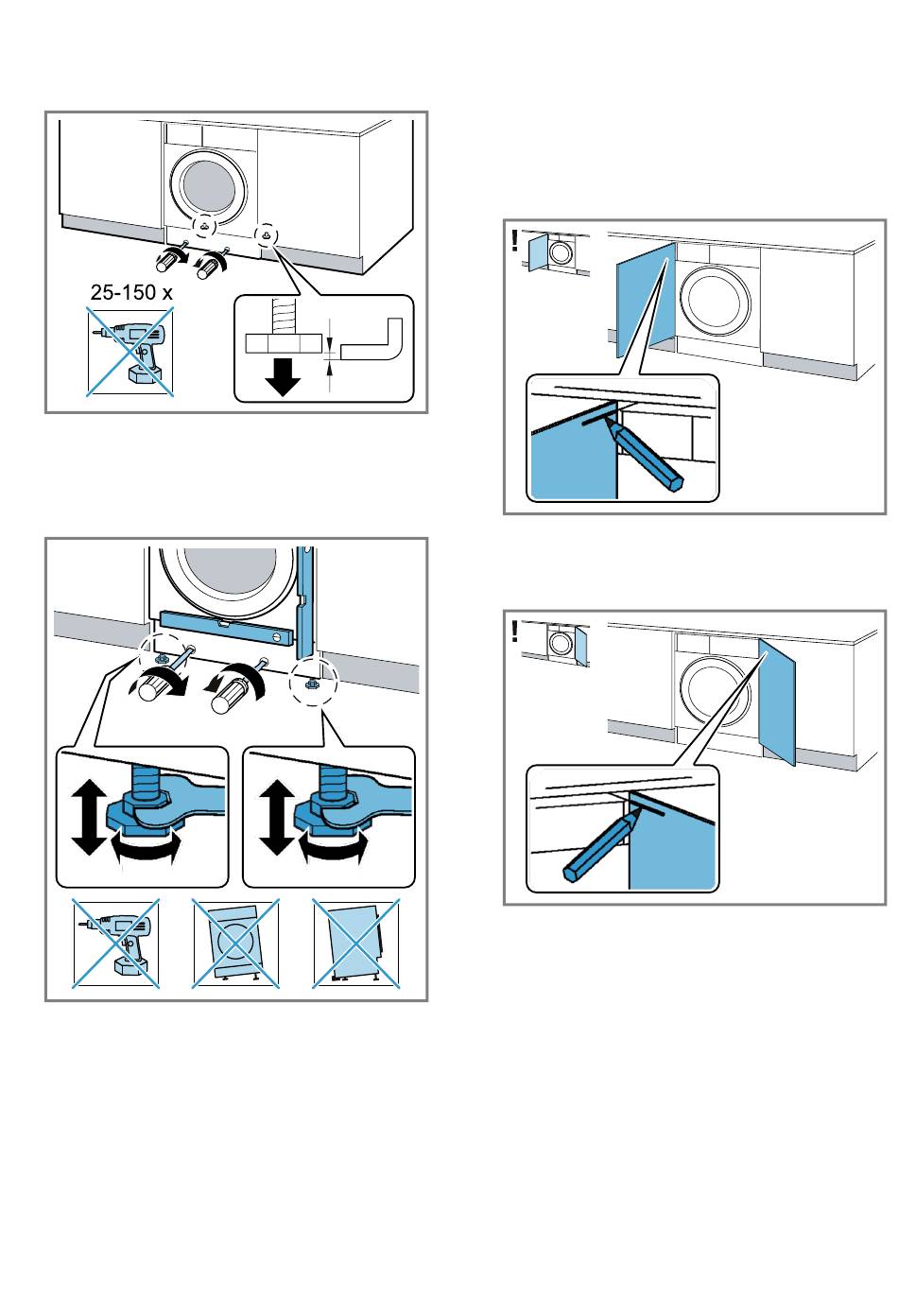 25-150 x

!

!