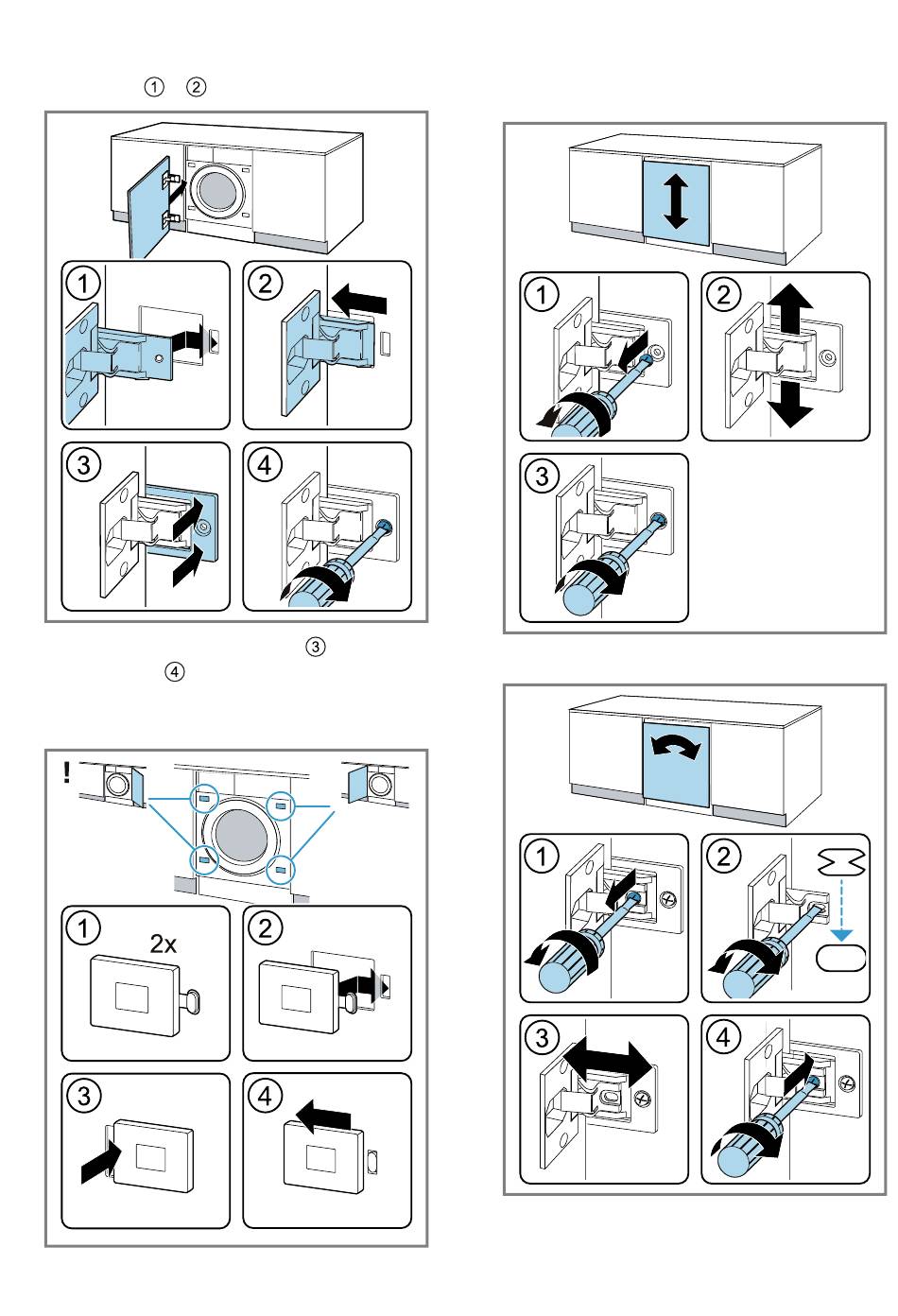 ① ②

1
2
3
4

③
④

!
1
2x
2
3
4

1
2
3

1
2
3
4