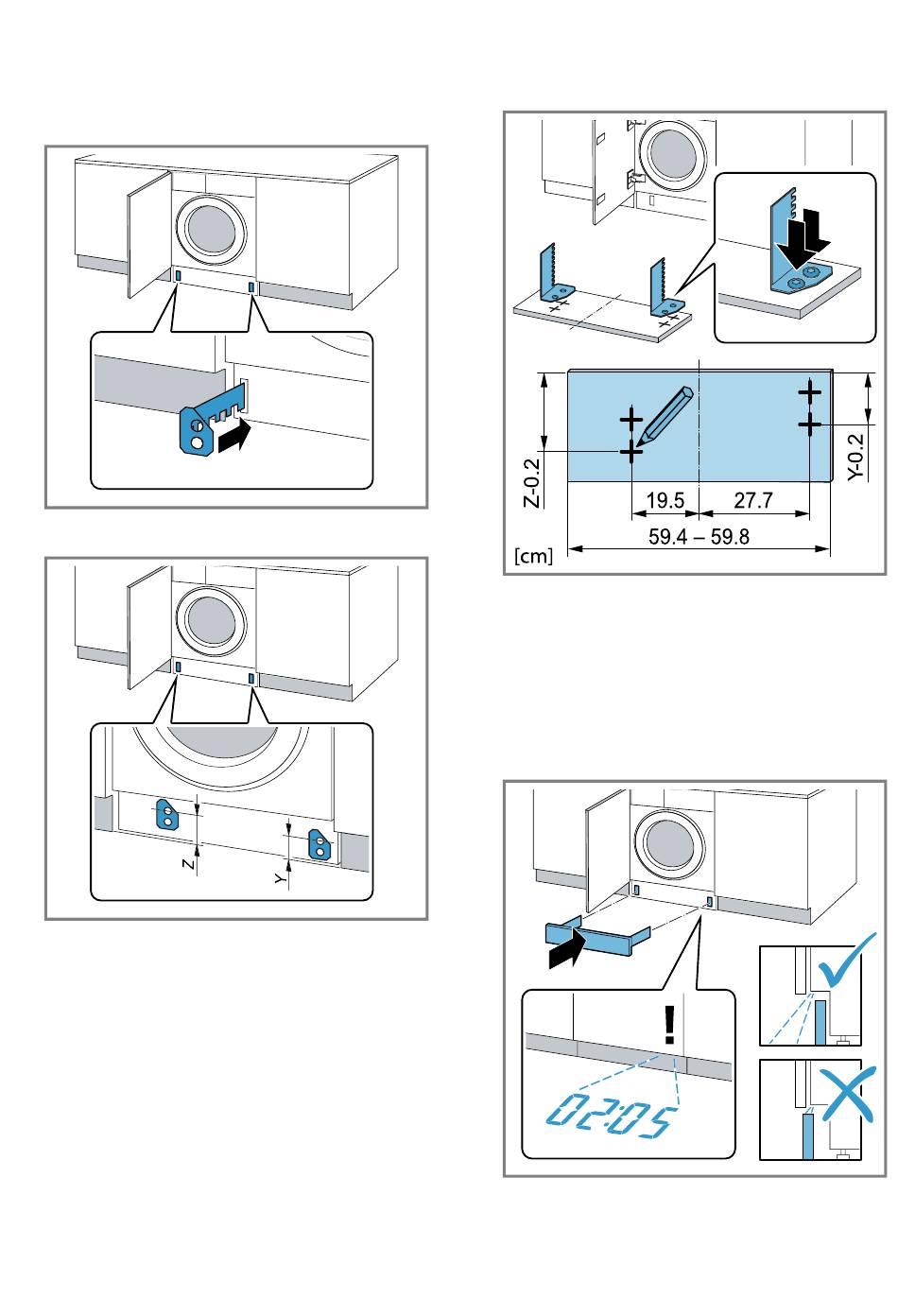 Z
Y
Z-0.2
Y-0.2
19.5
27.7
59.4 – 59.8
[cm]
!
02:05