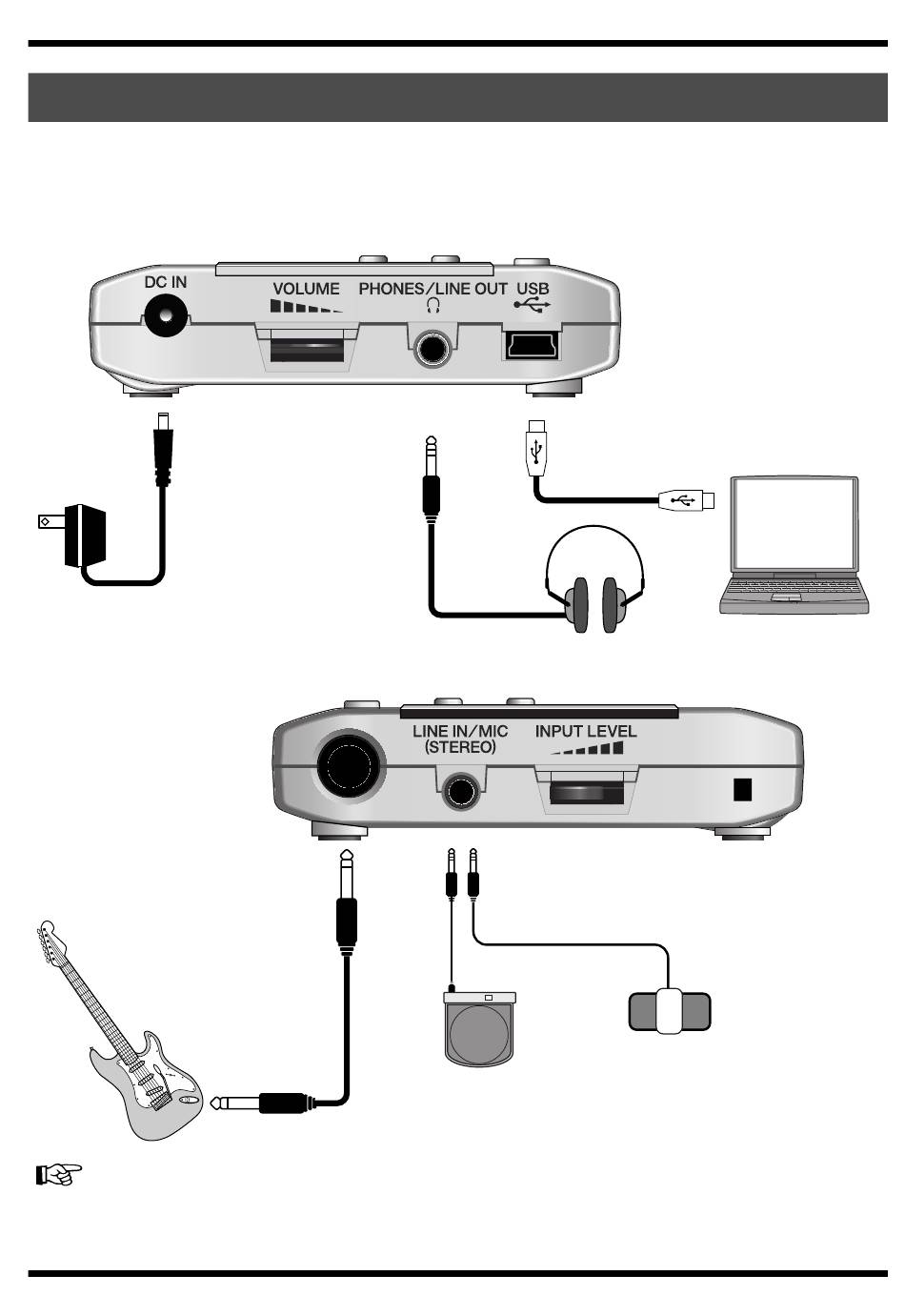 DC IN

VOLUME

PHONES/LINE OUT

USB

LINE IN/MIC (STEREO)

INPUT LEVEL