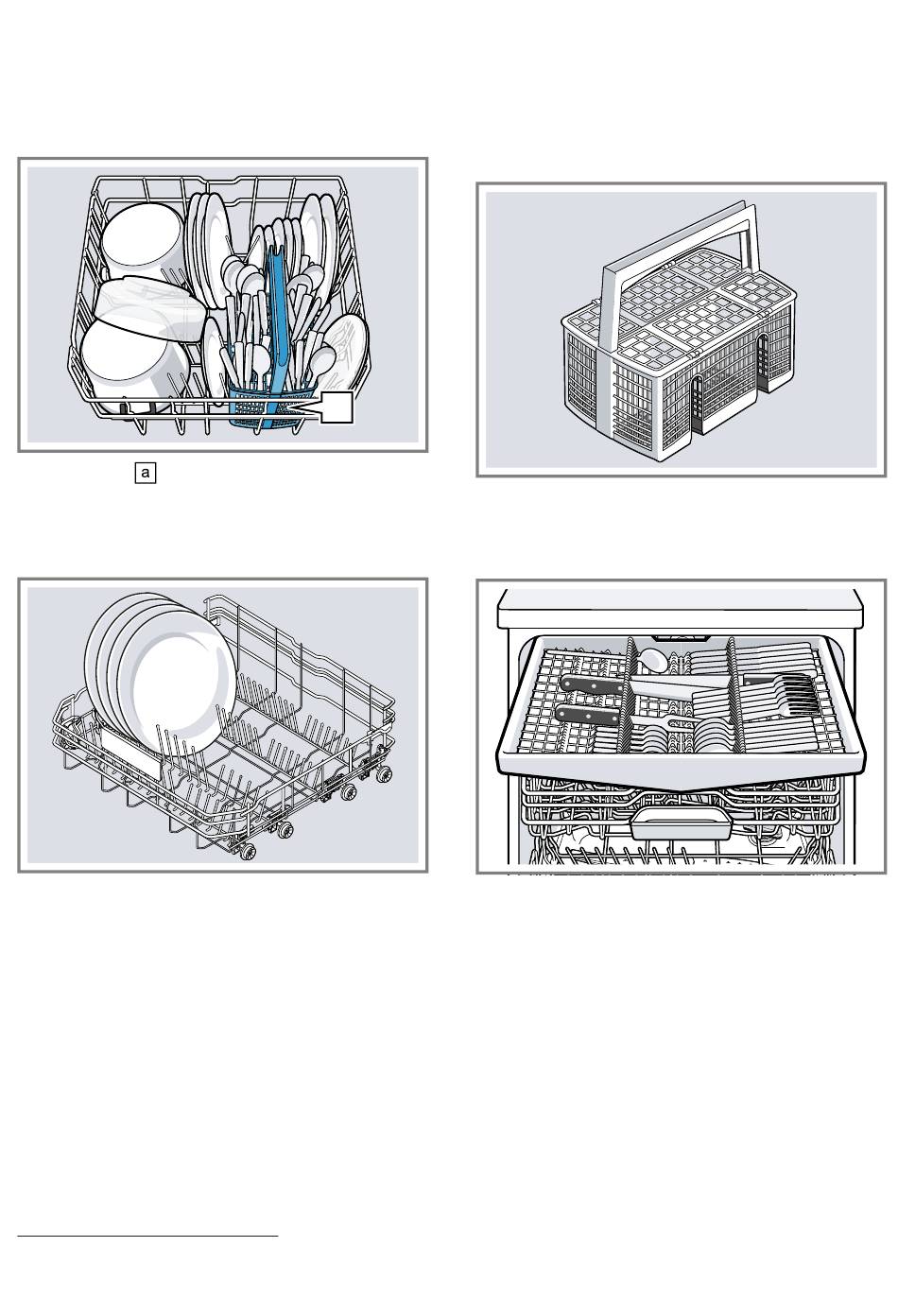 a