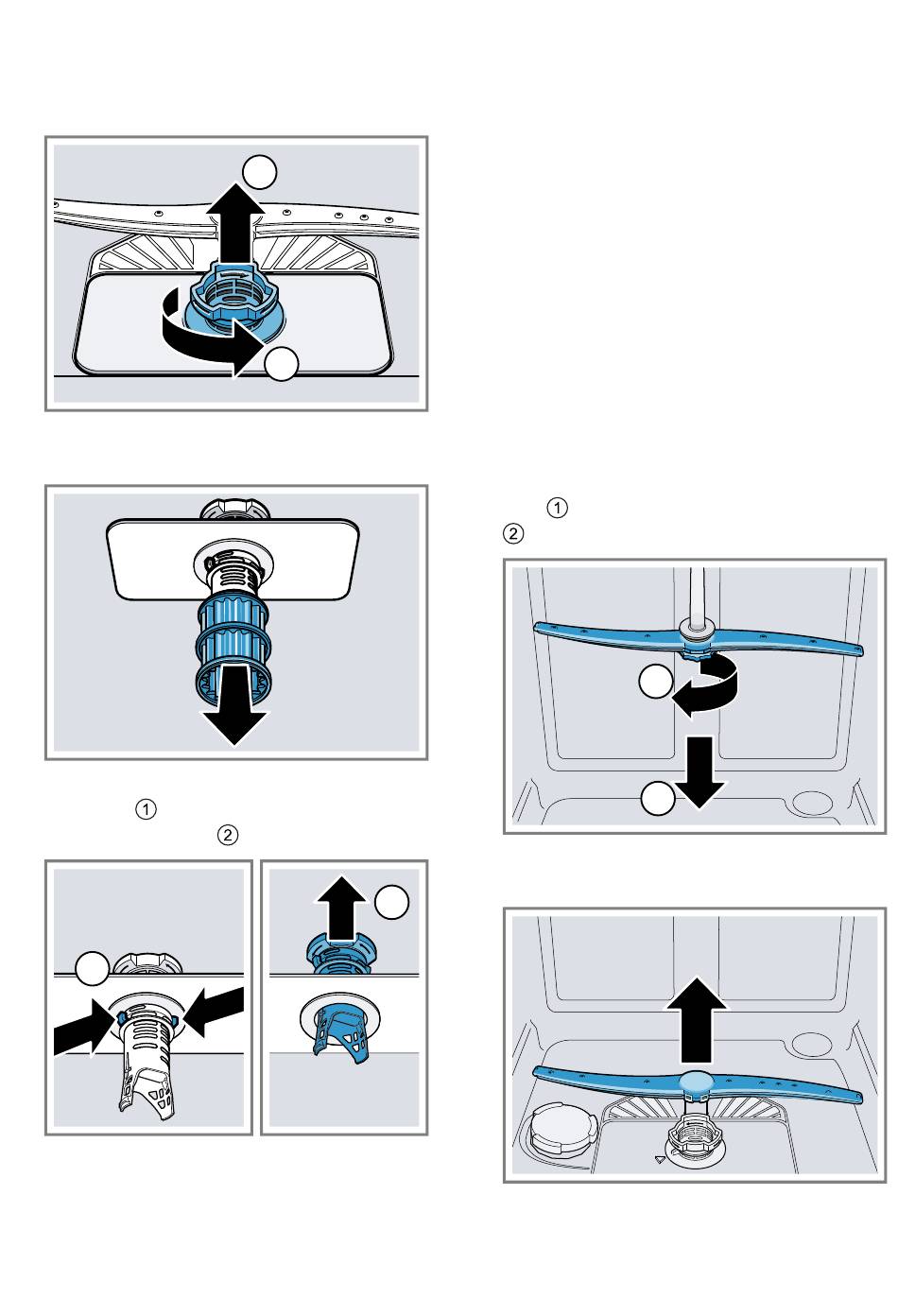 ①
②

①
②