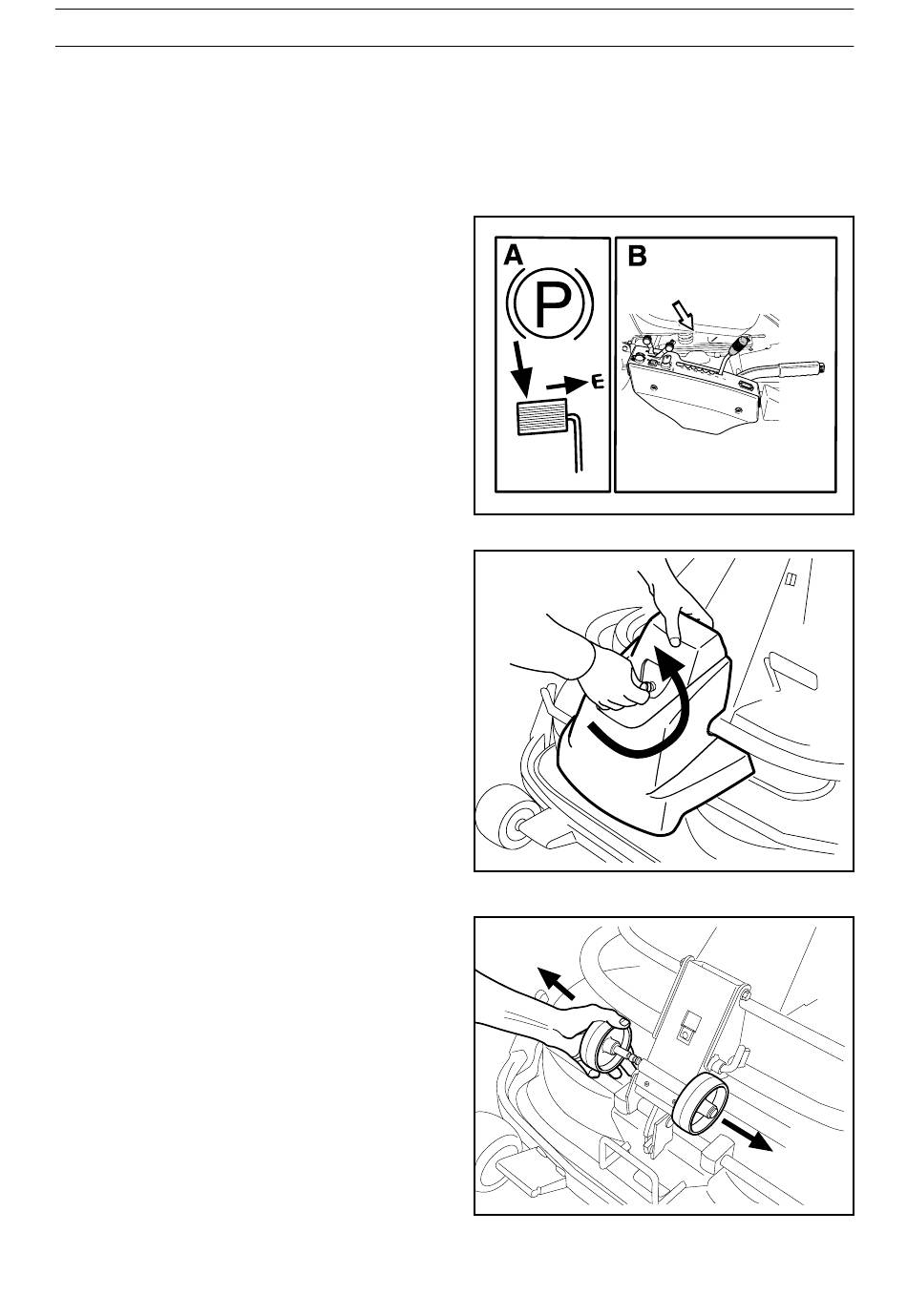 A

P

E

B