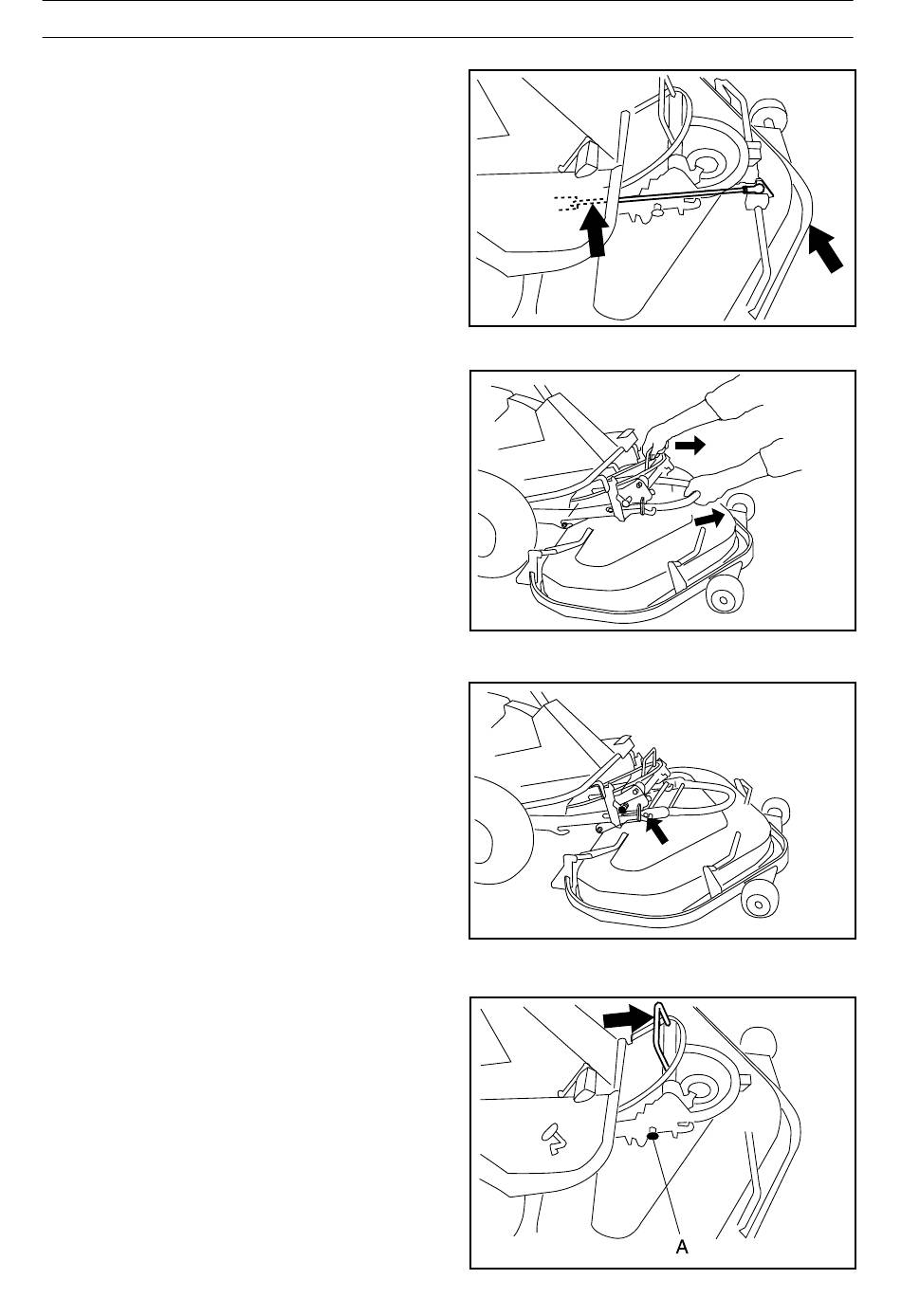 A