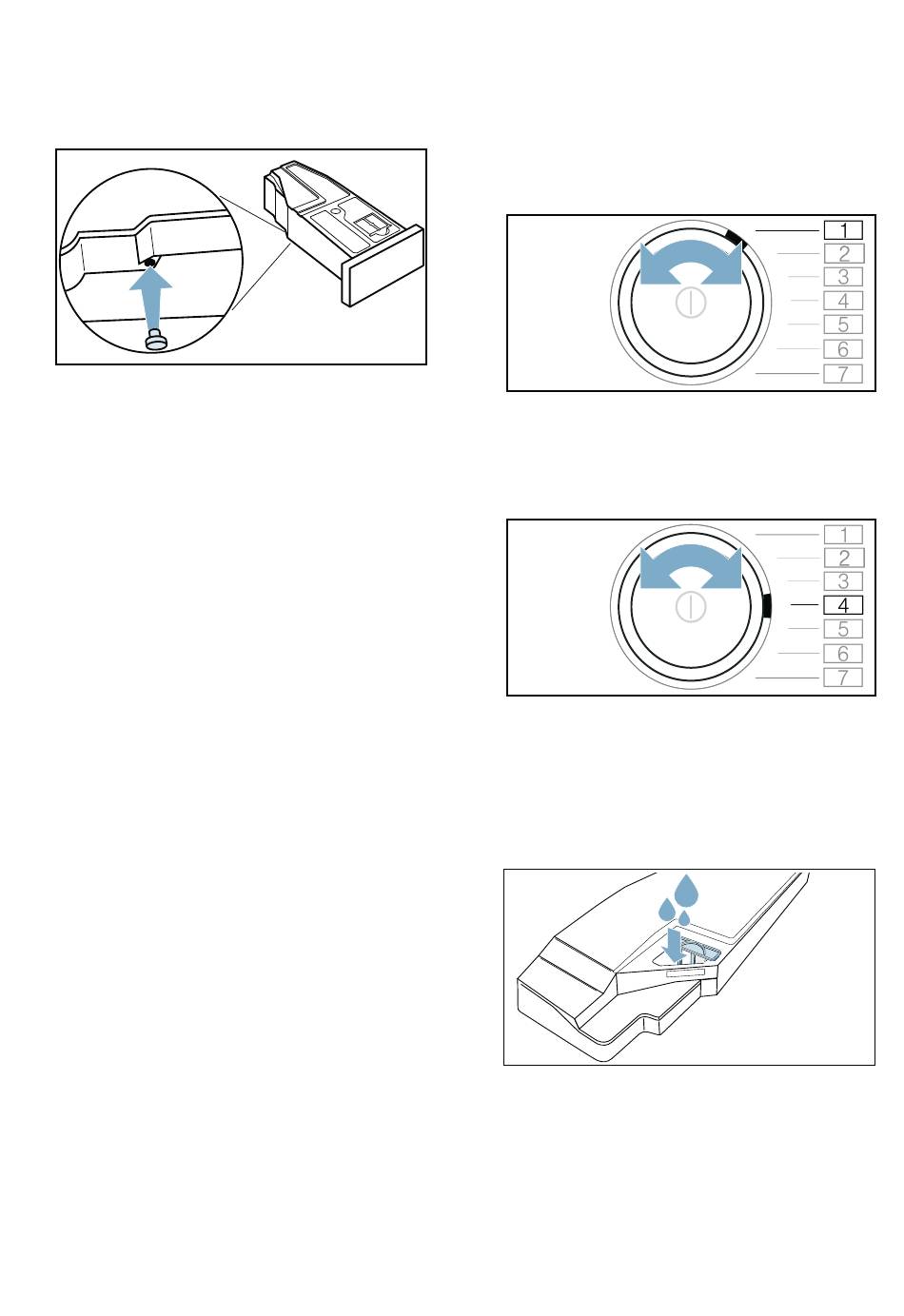 1
2
3
4
5
6
7

1
2
3
4
5
6
7