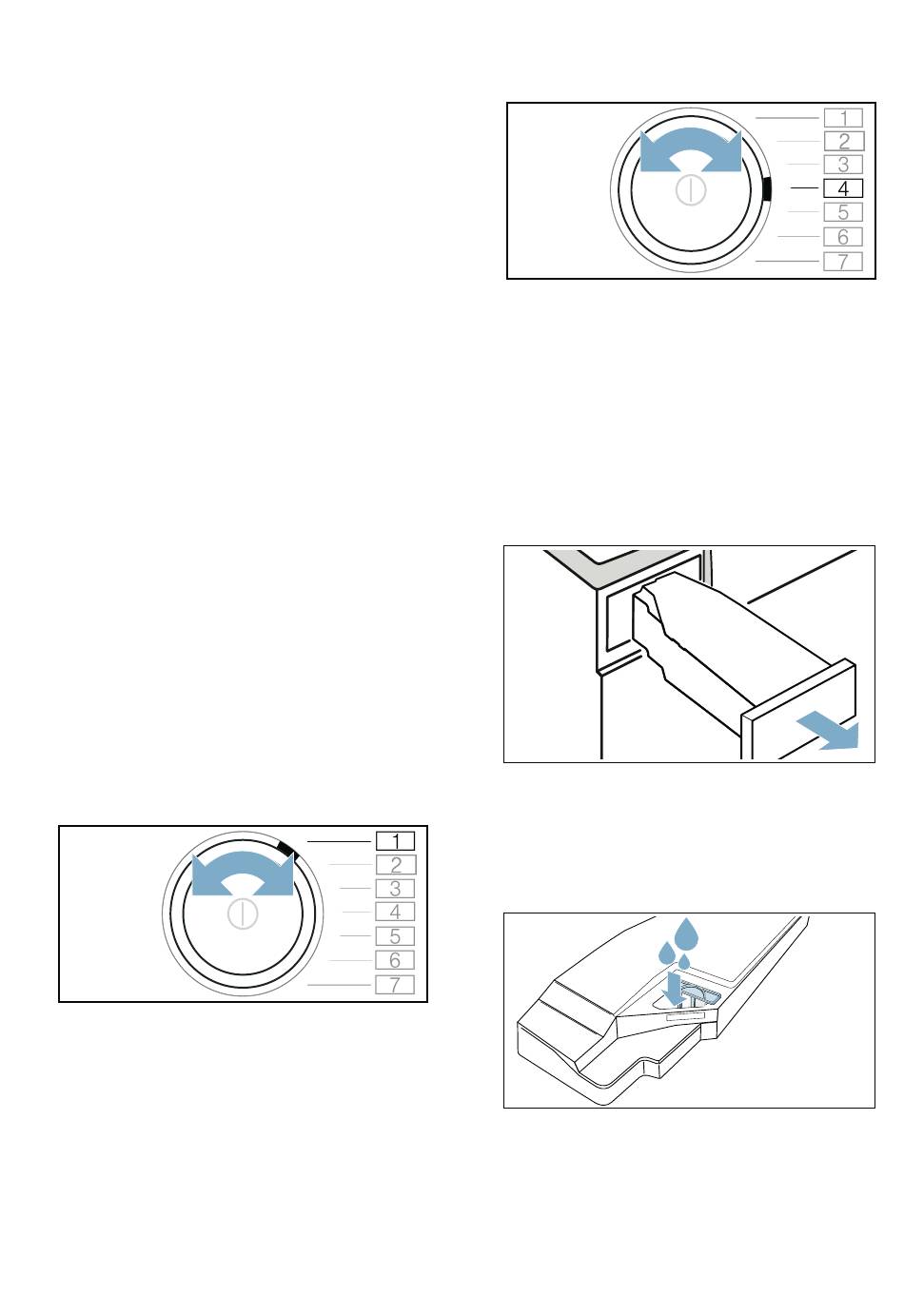 1
2
3
4
5
6
7

1
2
3
4
5
6
7