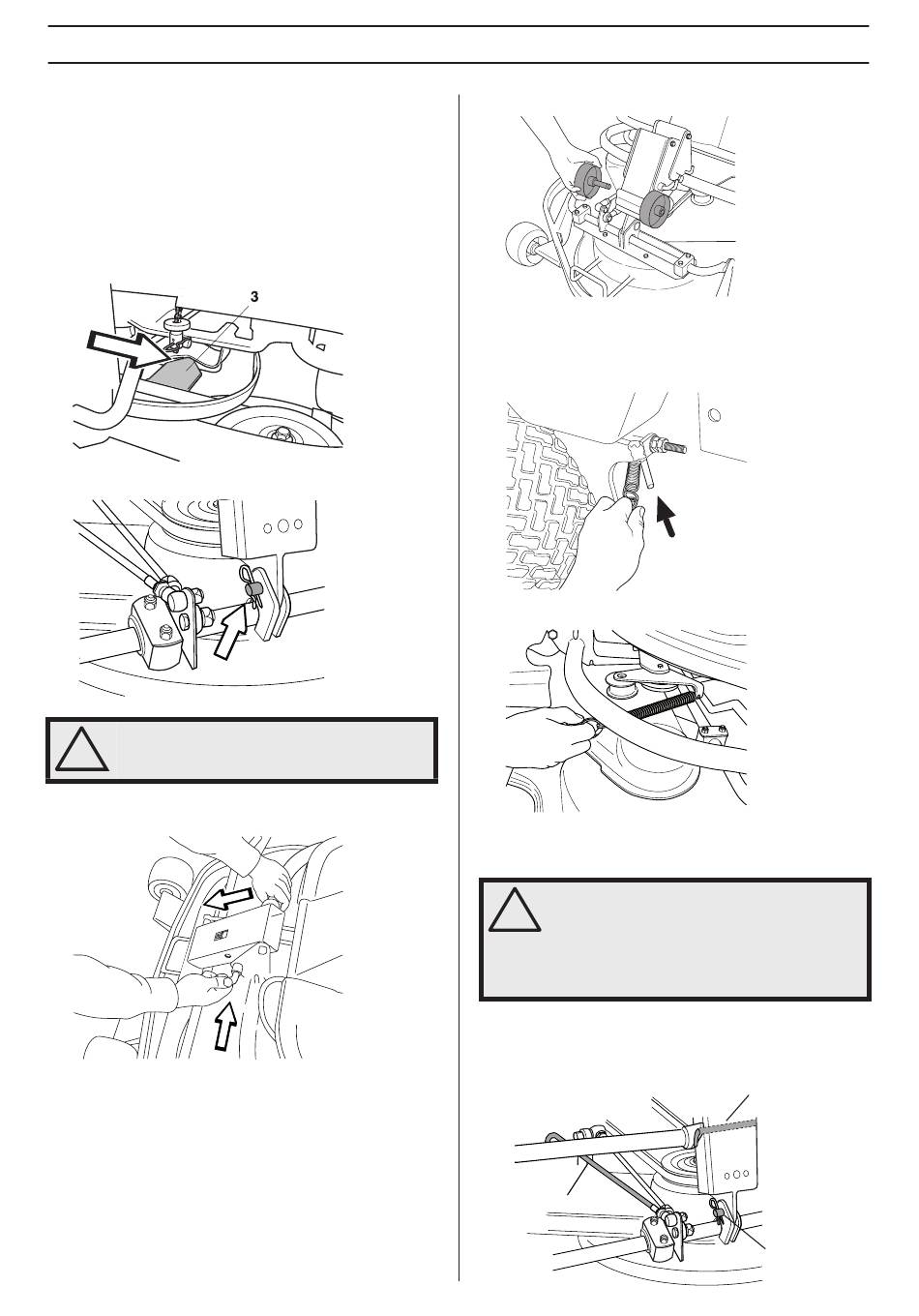 3