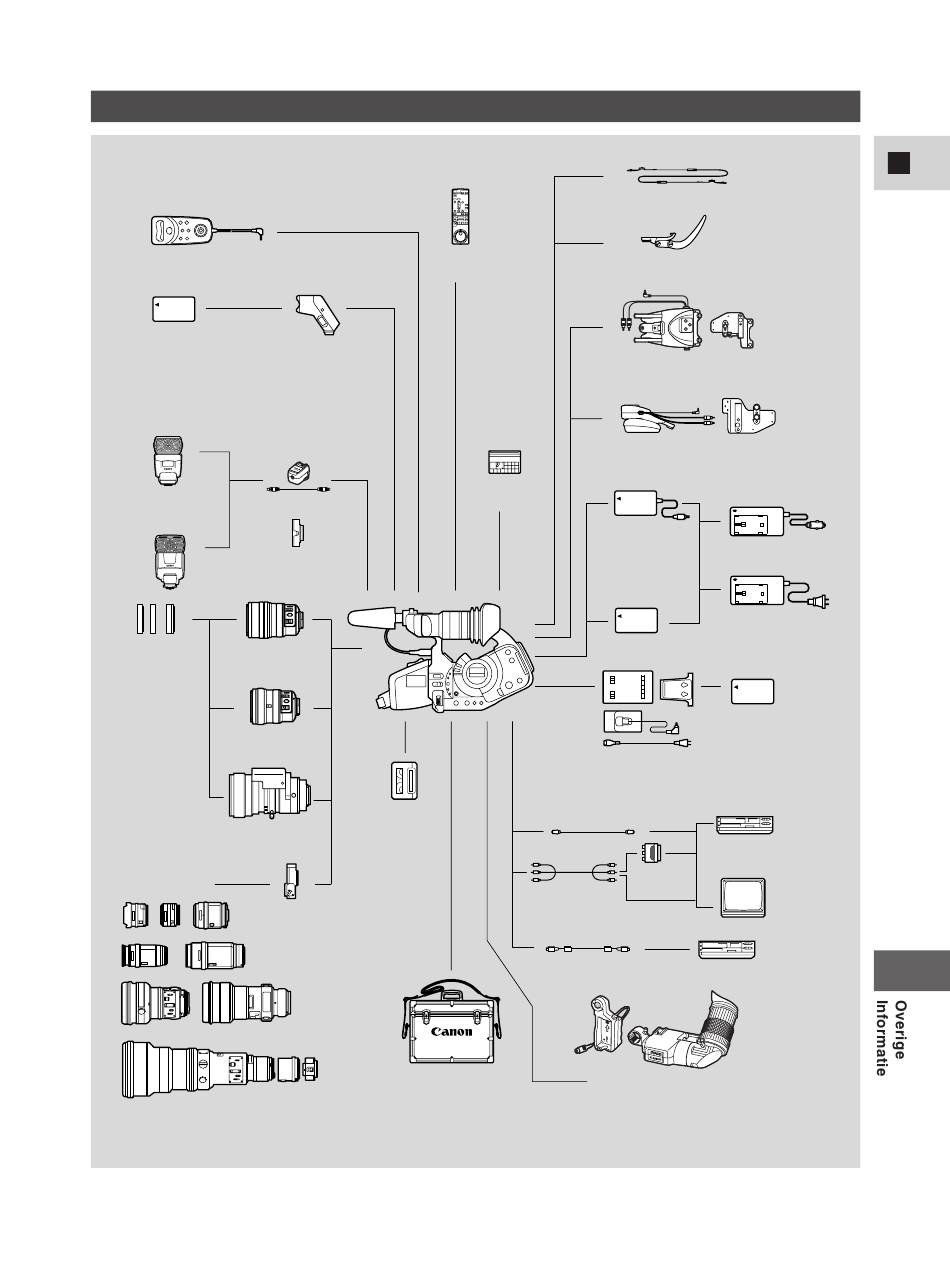 Canon

Overige Informatie