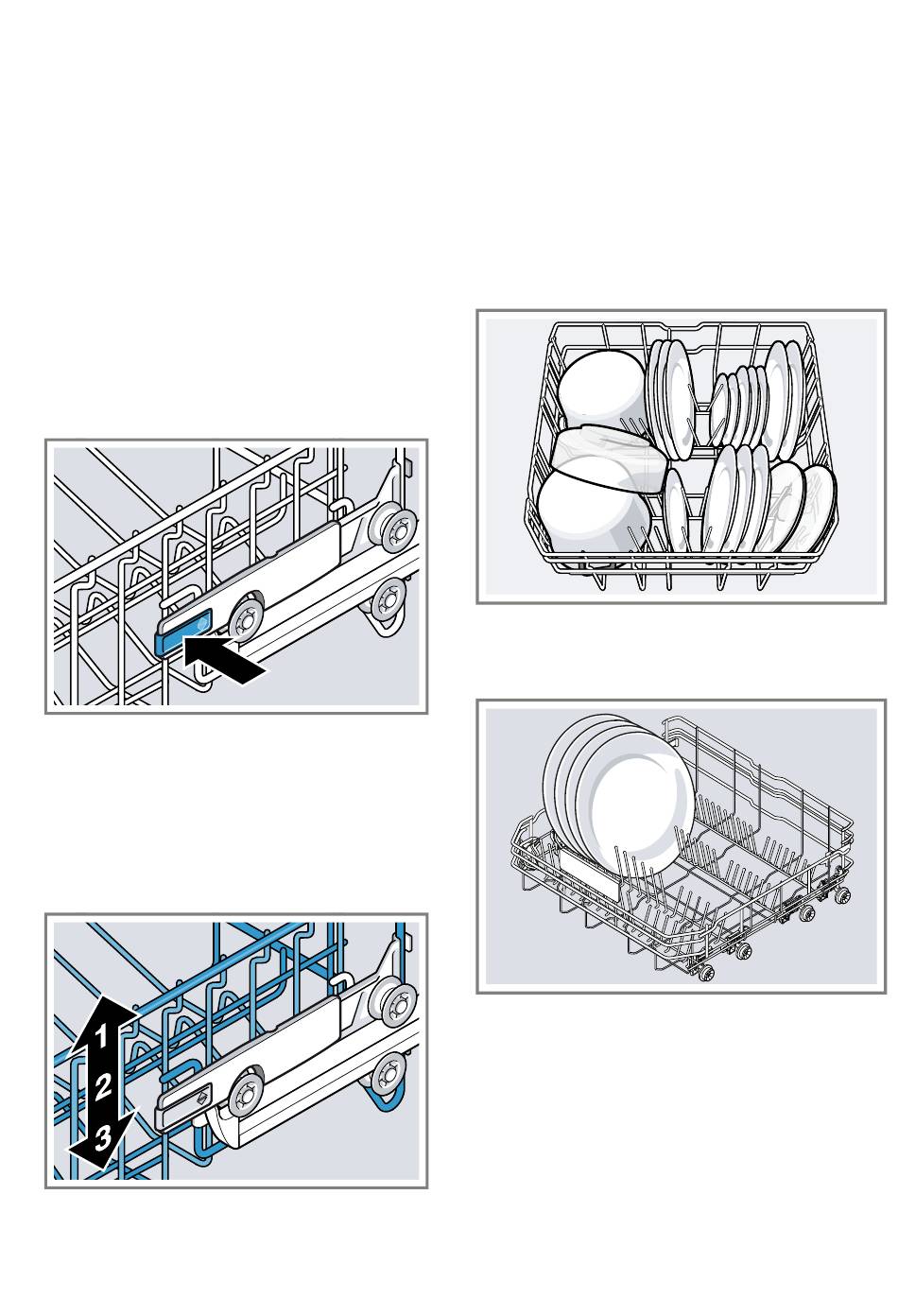 1
2
3