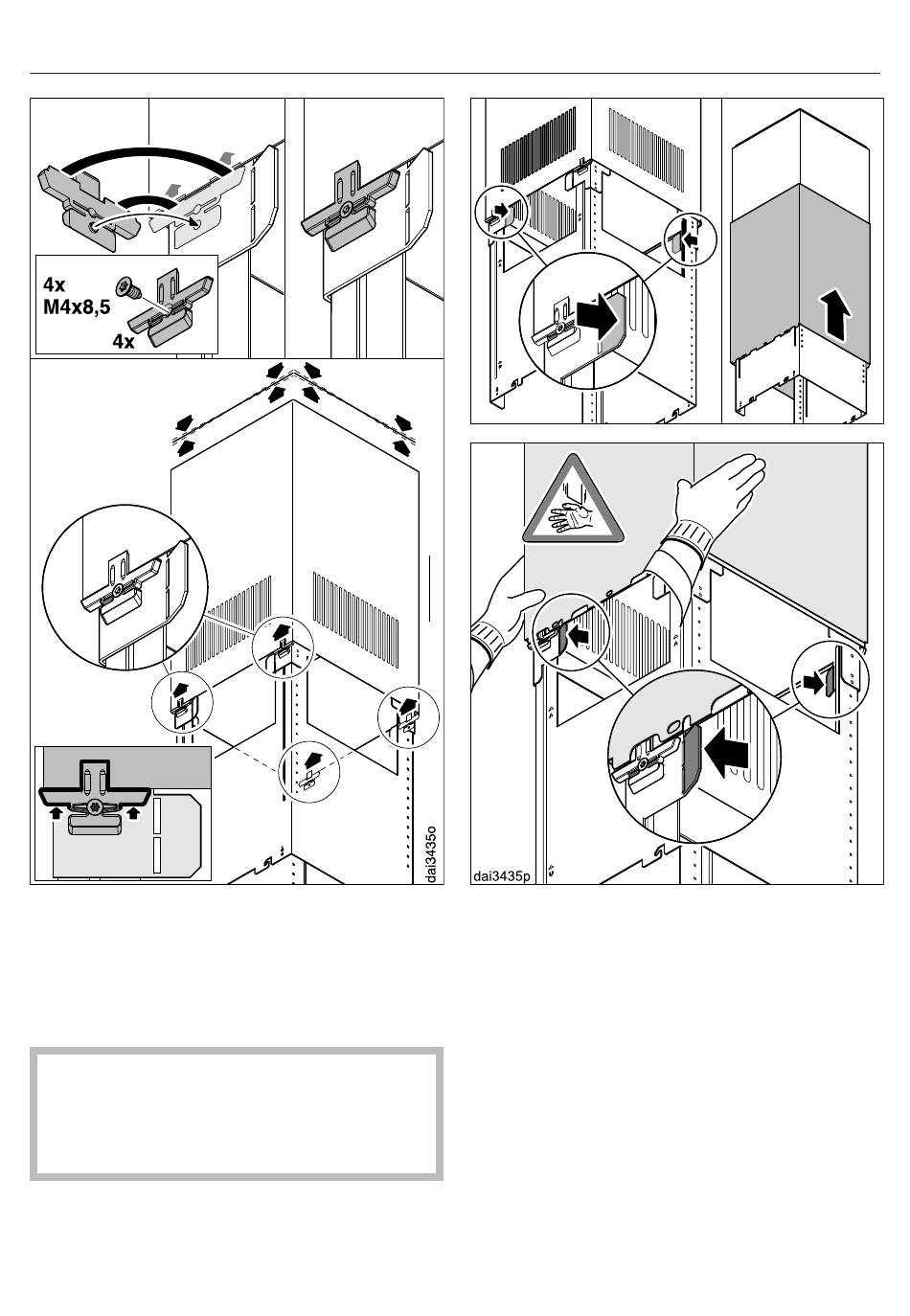 4x
M4x8,5
4x

dai3435o

dai3435p