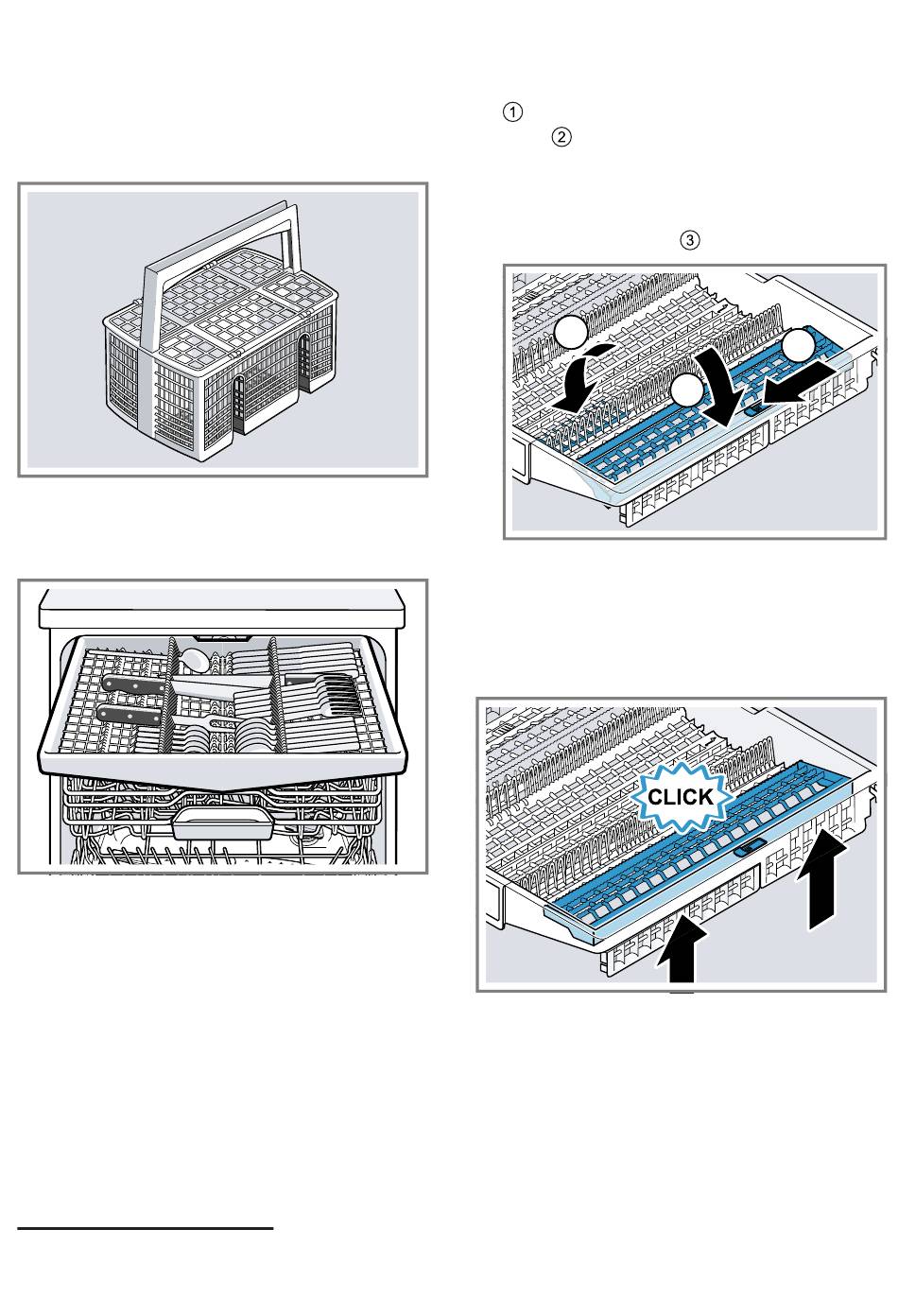 ①
②
③
CLICK