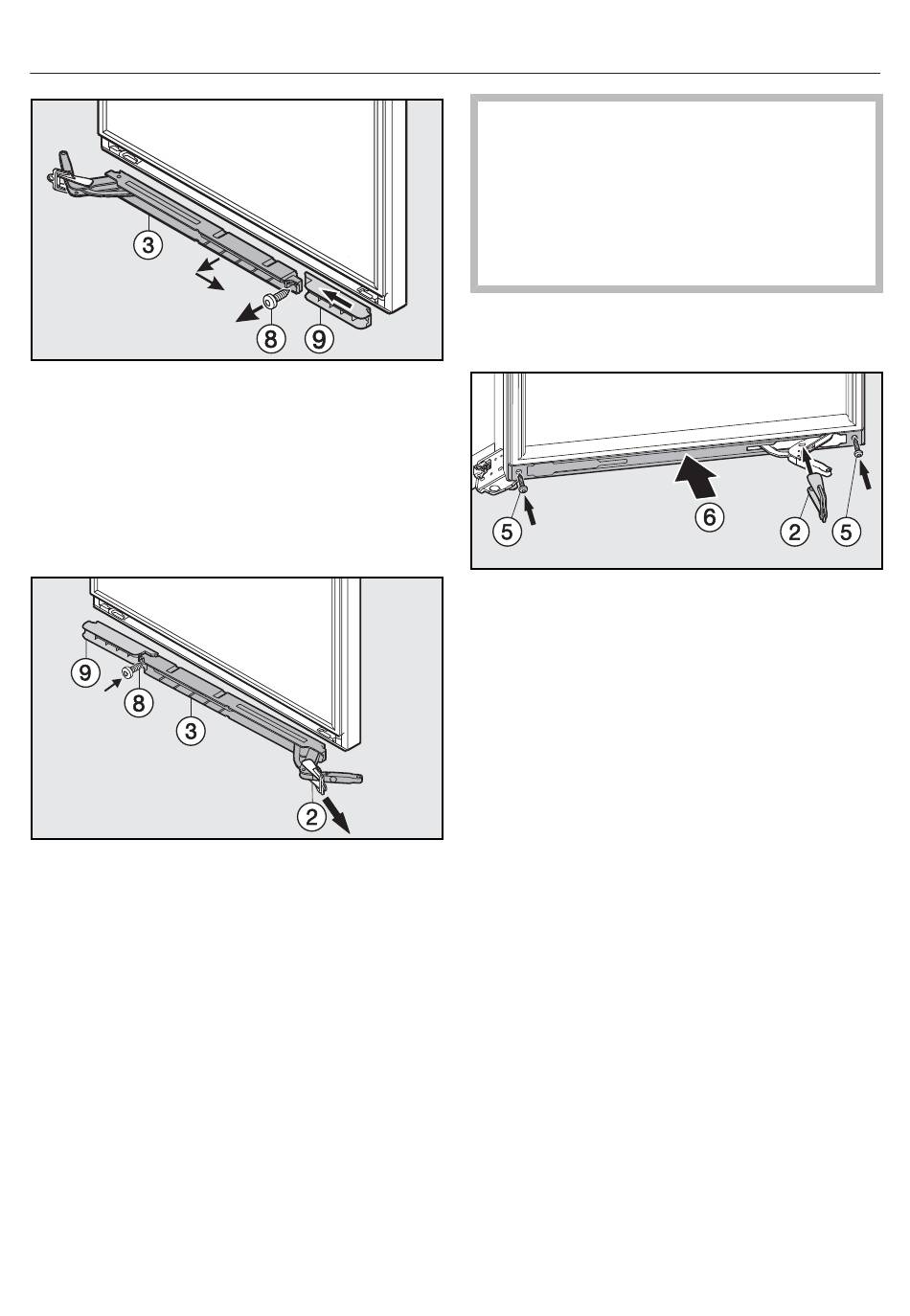 3
8
9

9
8
3
2

5
6
2
5