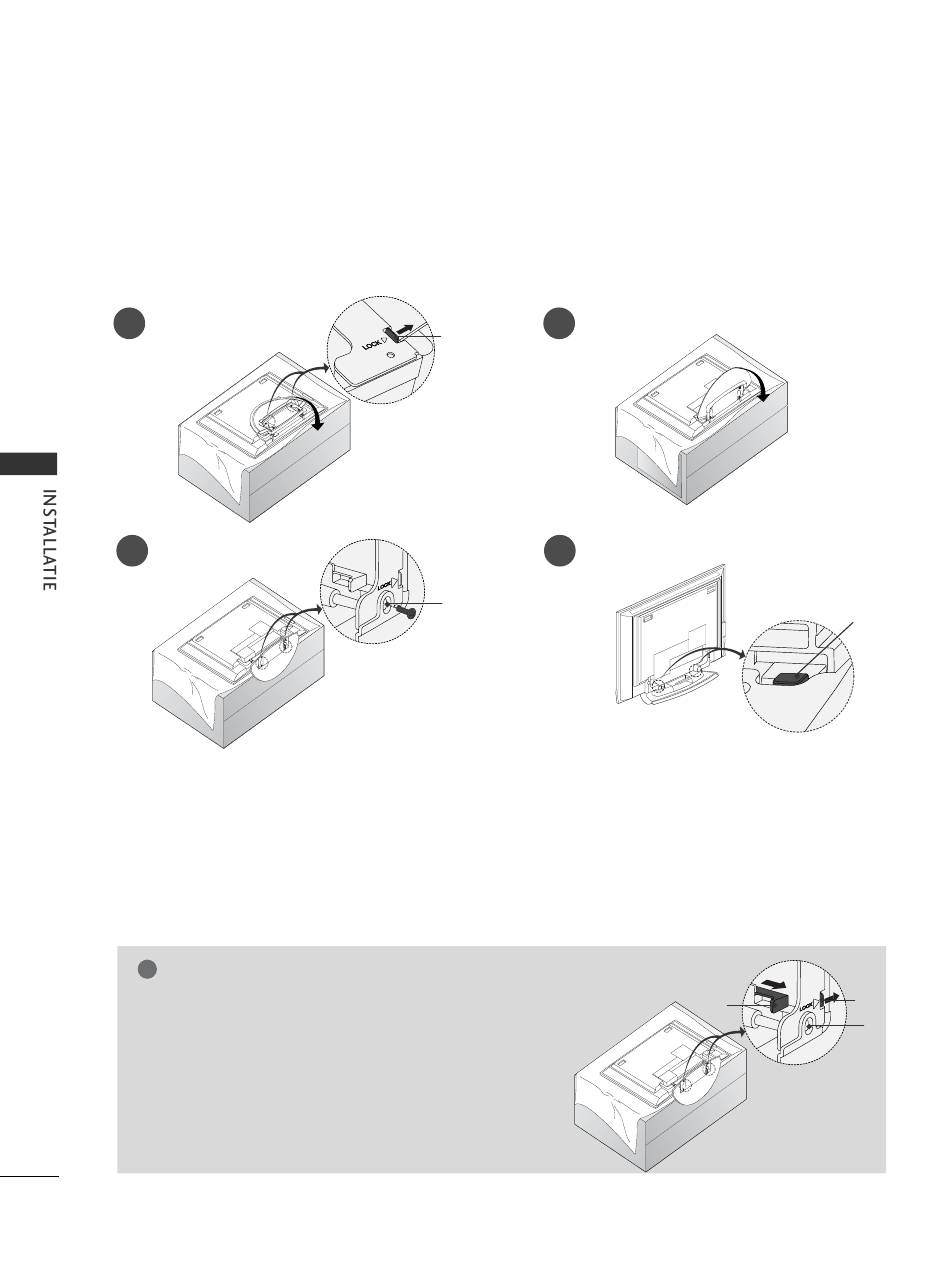 LOCK

INSTALLATIE

LOCK

LOCK