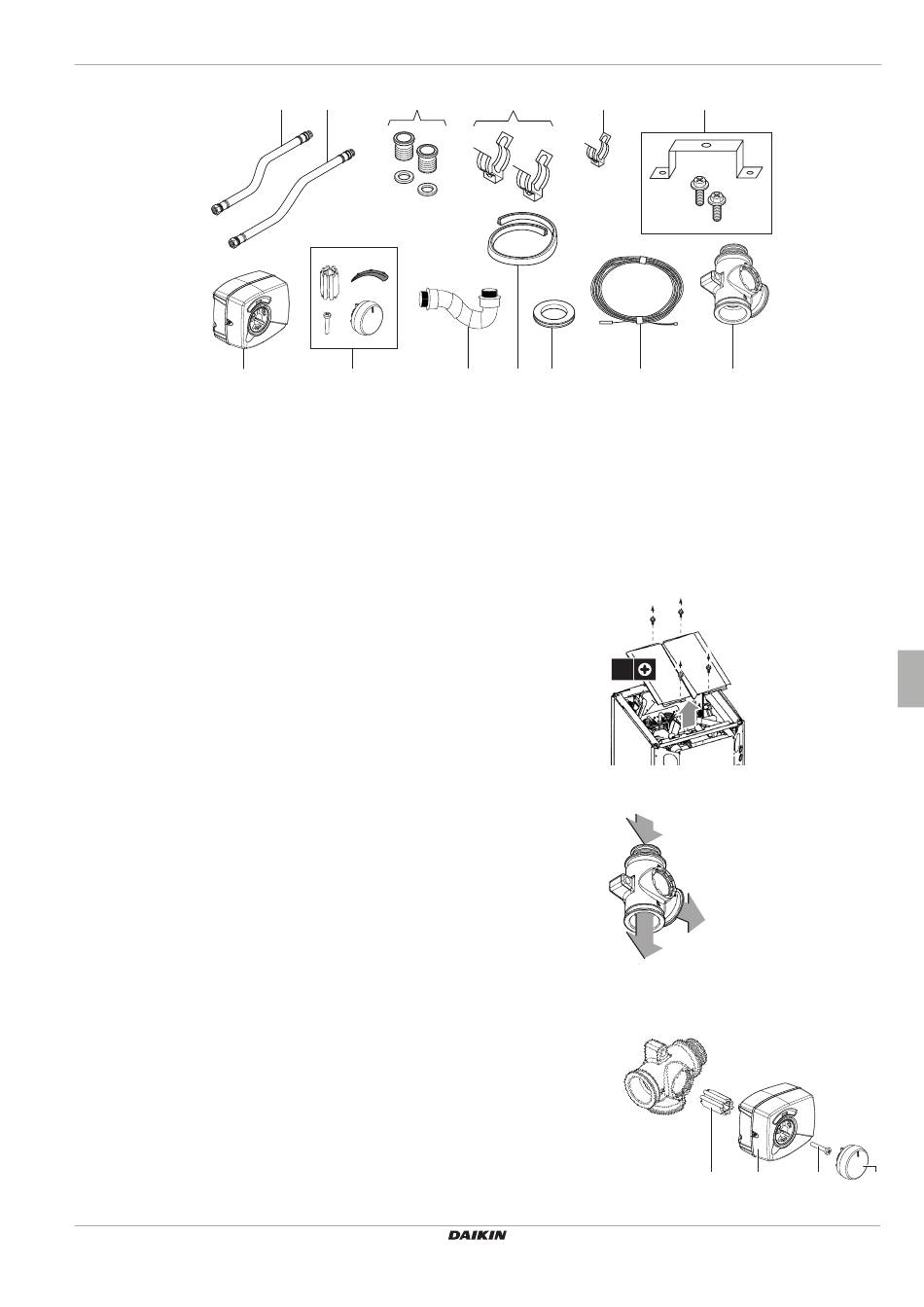 DAIKIN