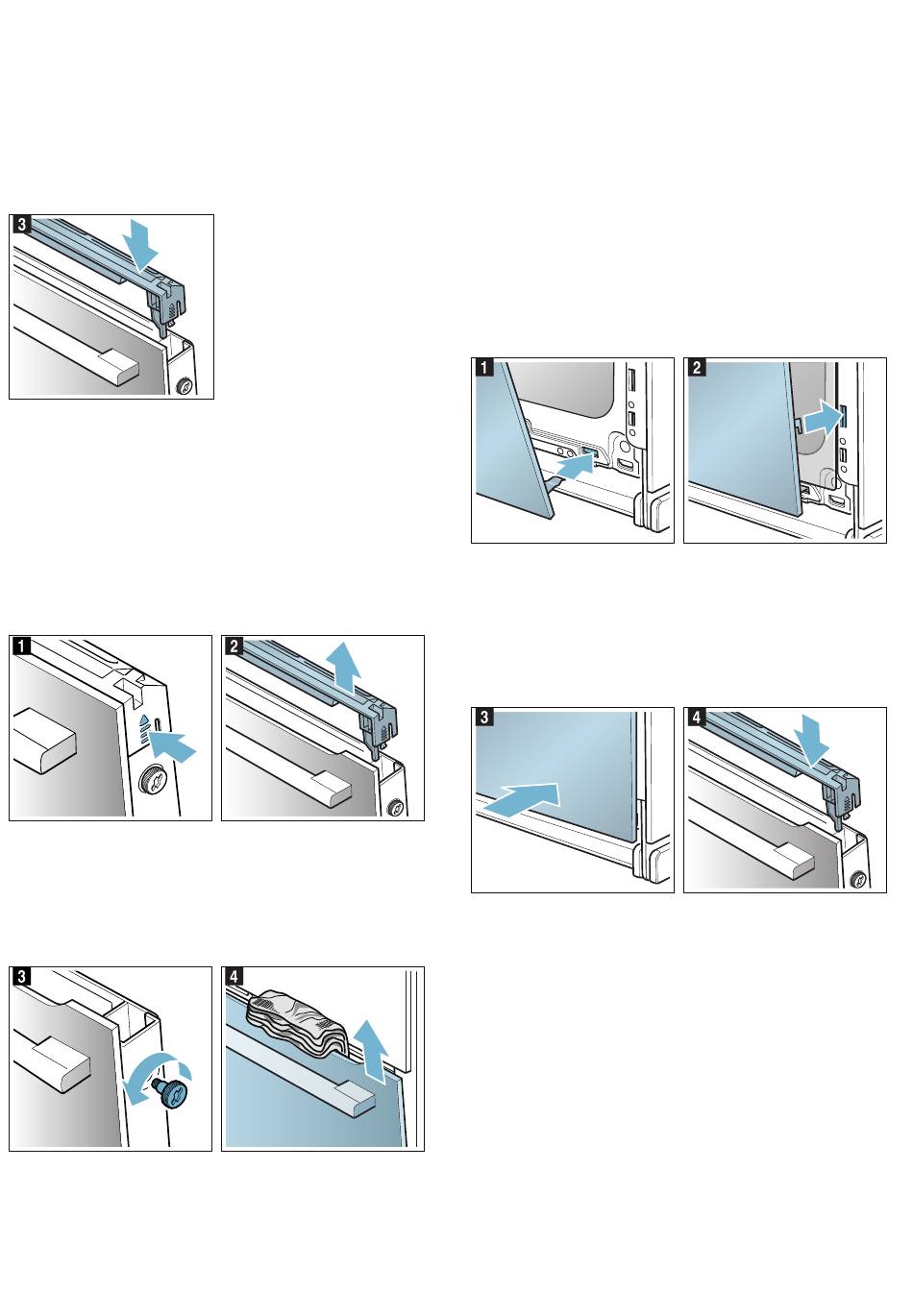 3

1

2

3

4

1

2

3

4