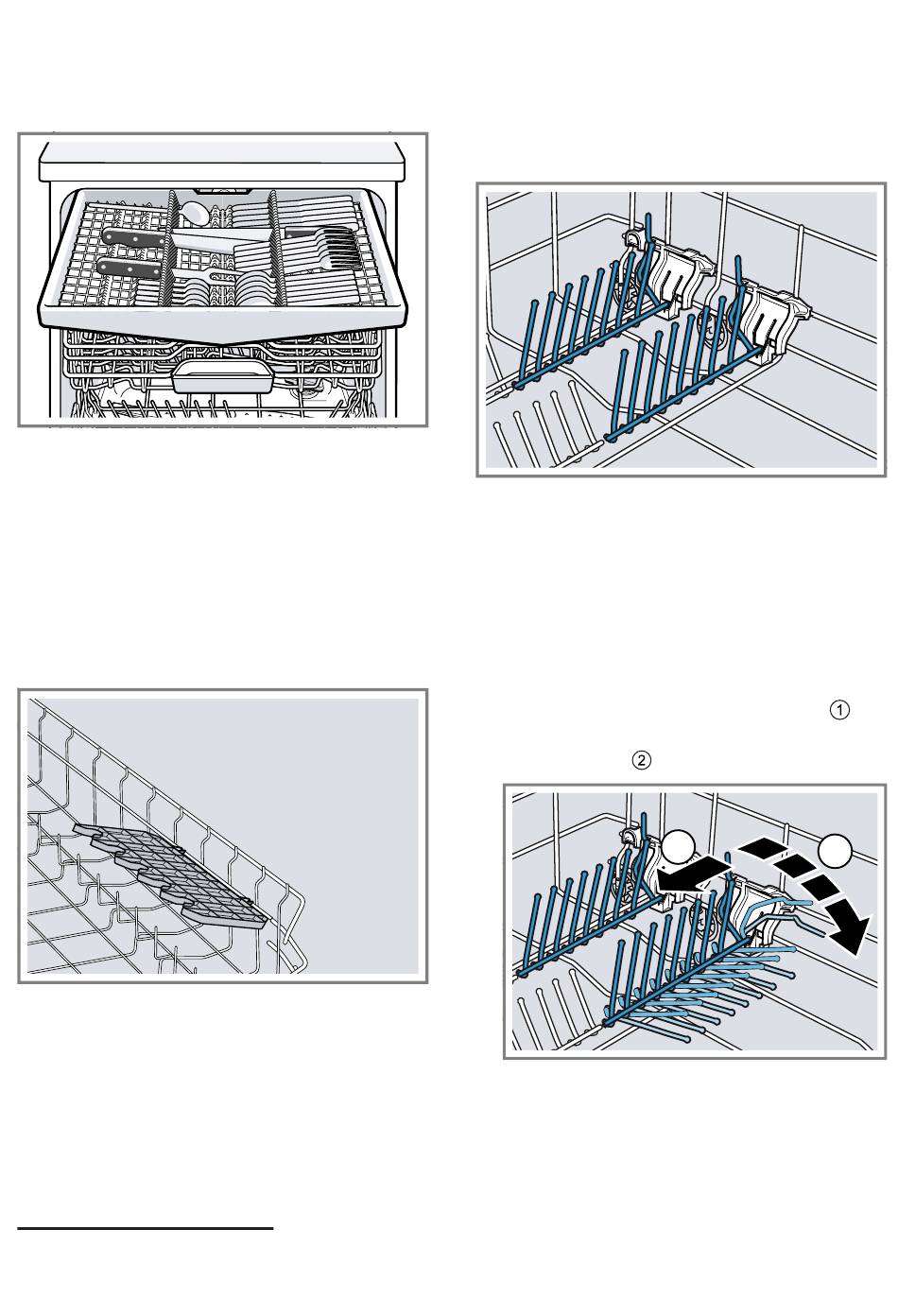 ①

②