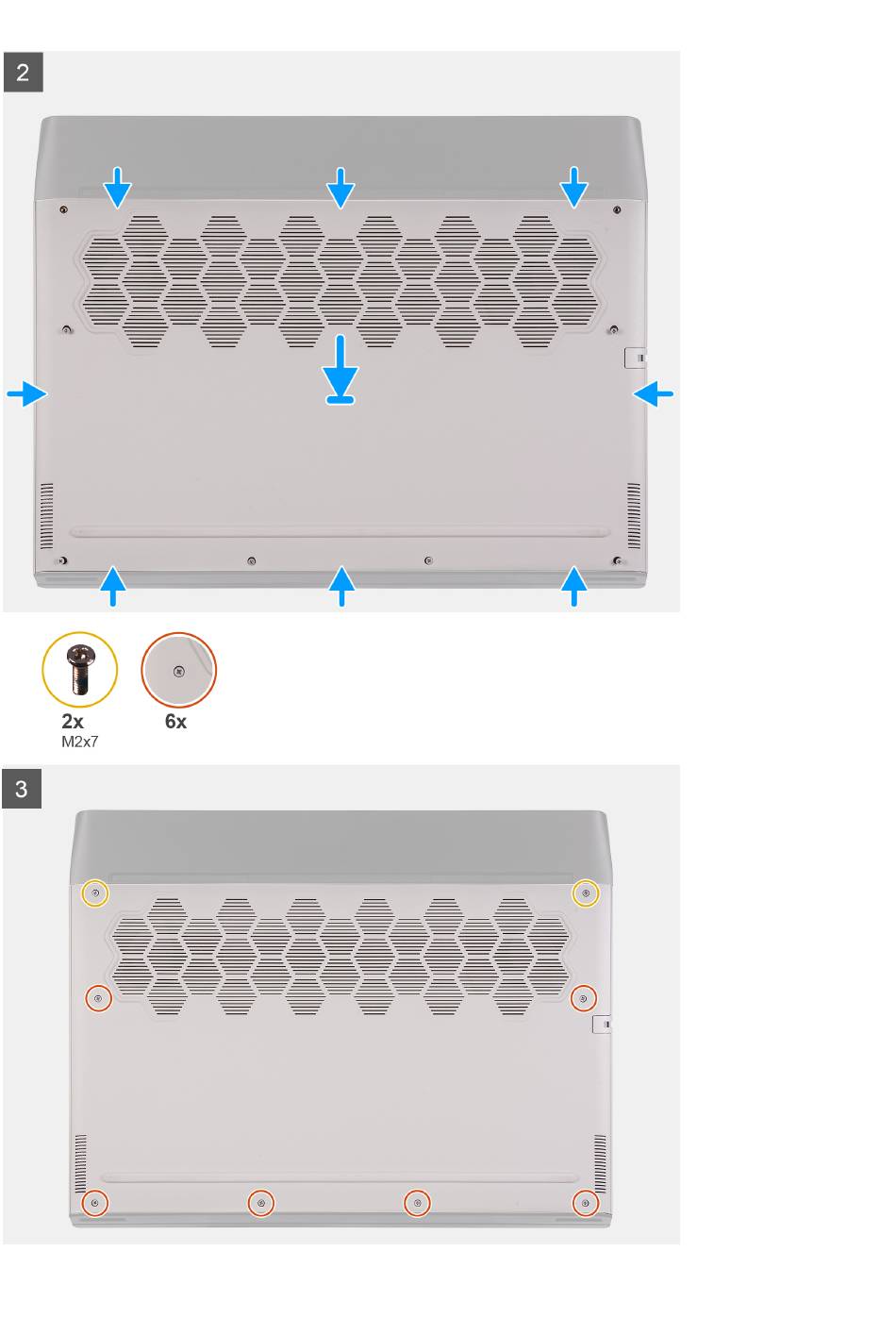 2

2x
M2x7

6x

3