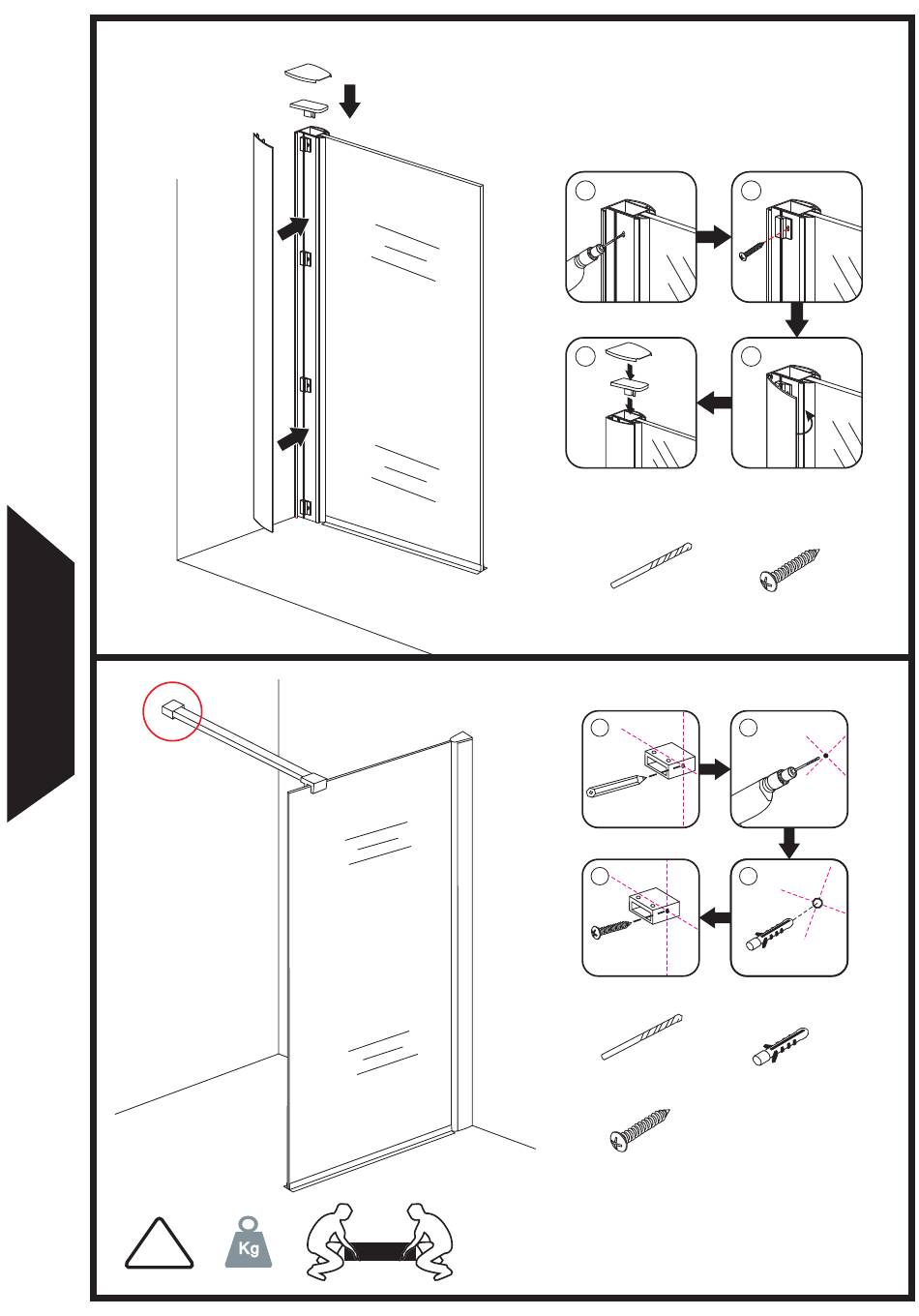 Kg