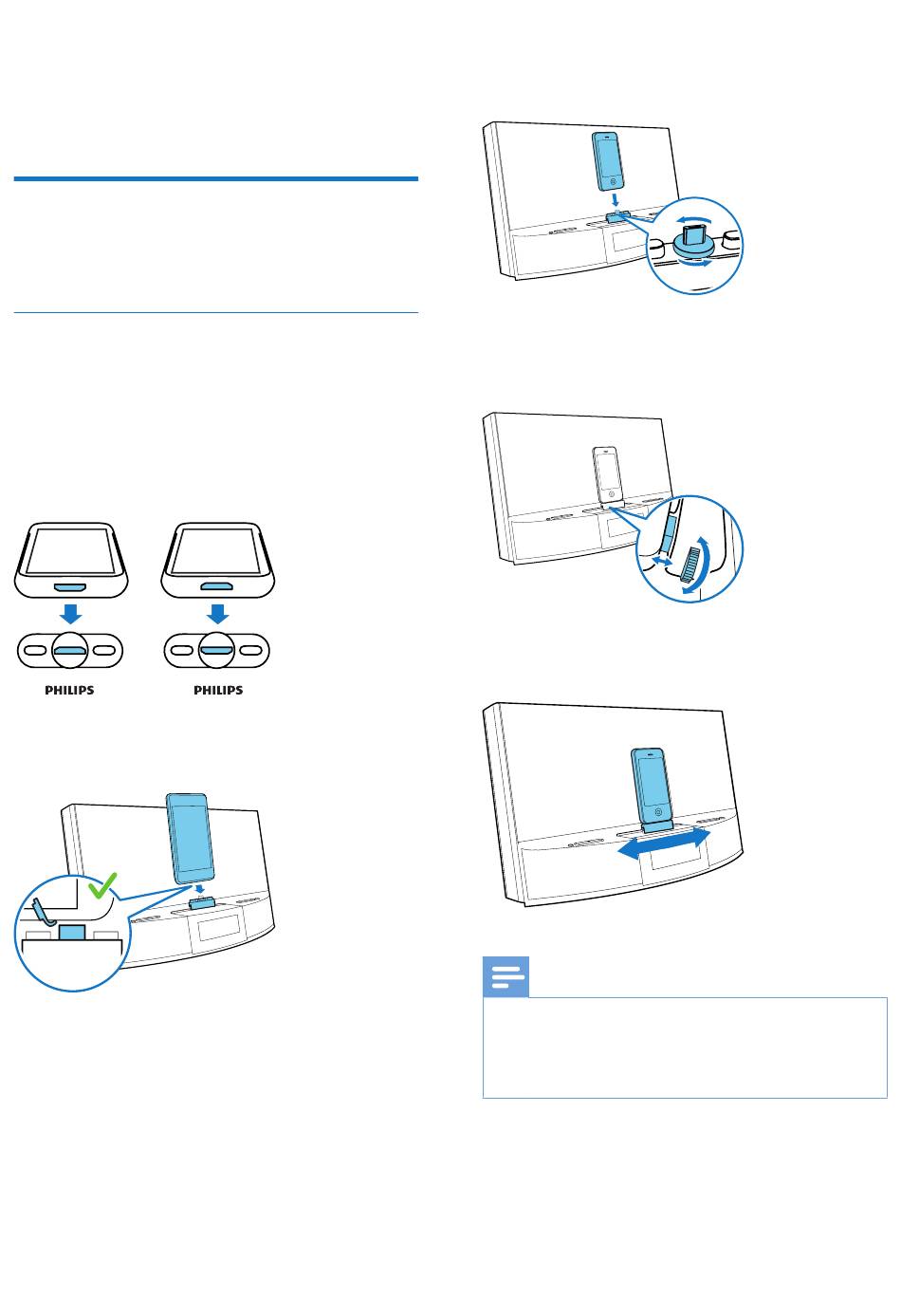 PHILIPS

PHILIPS