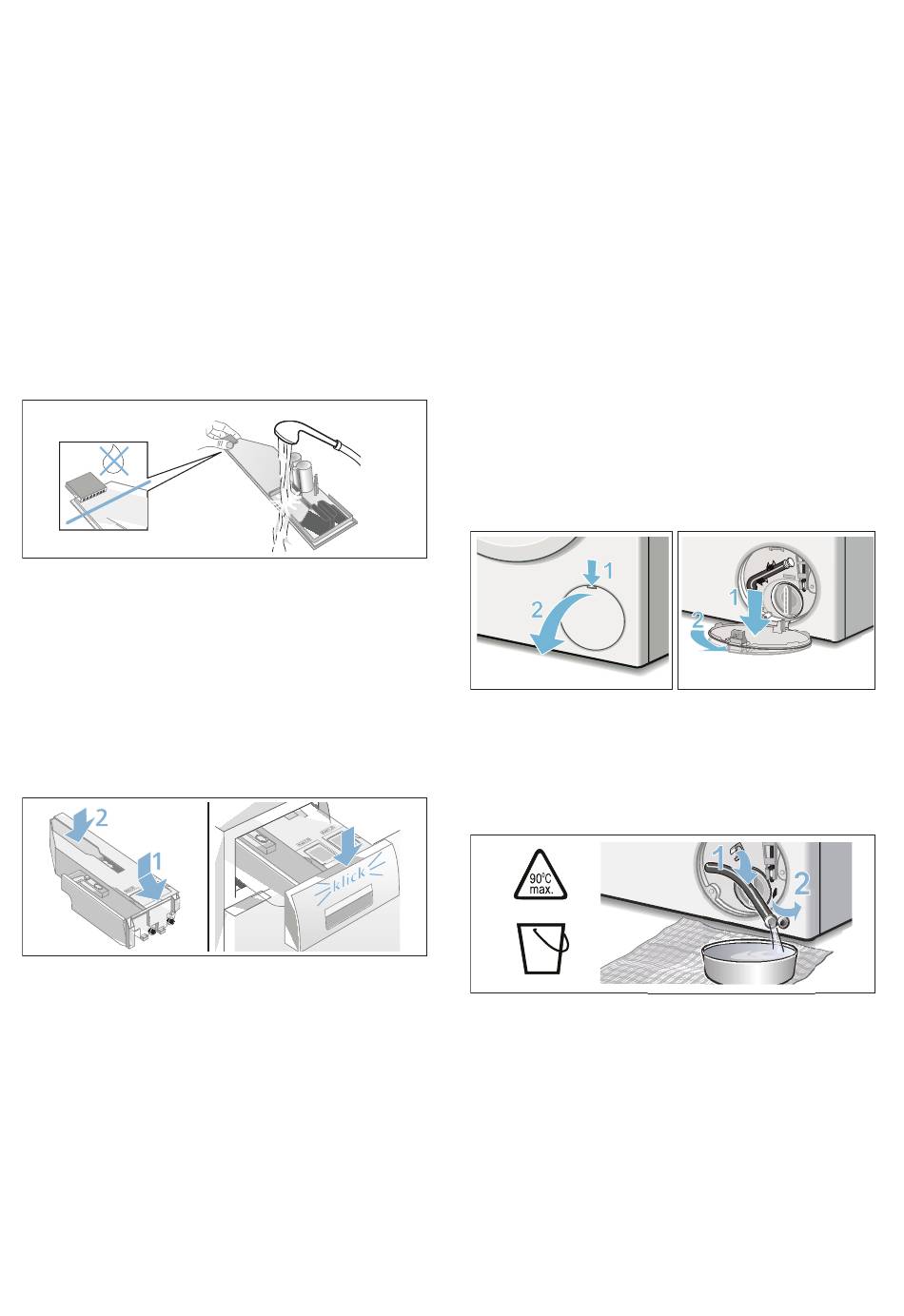 2
1
klick

1
2

1
2

90°C
max.
1
2