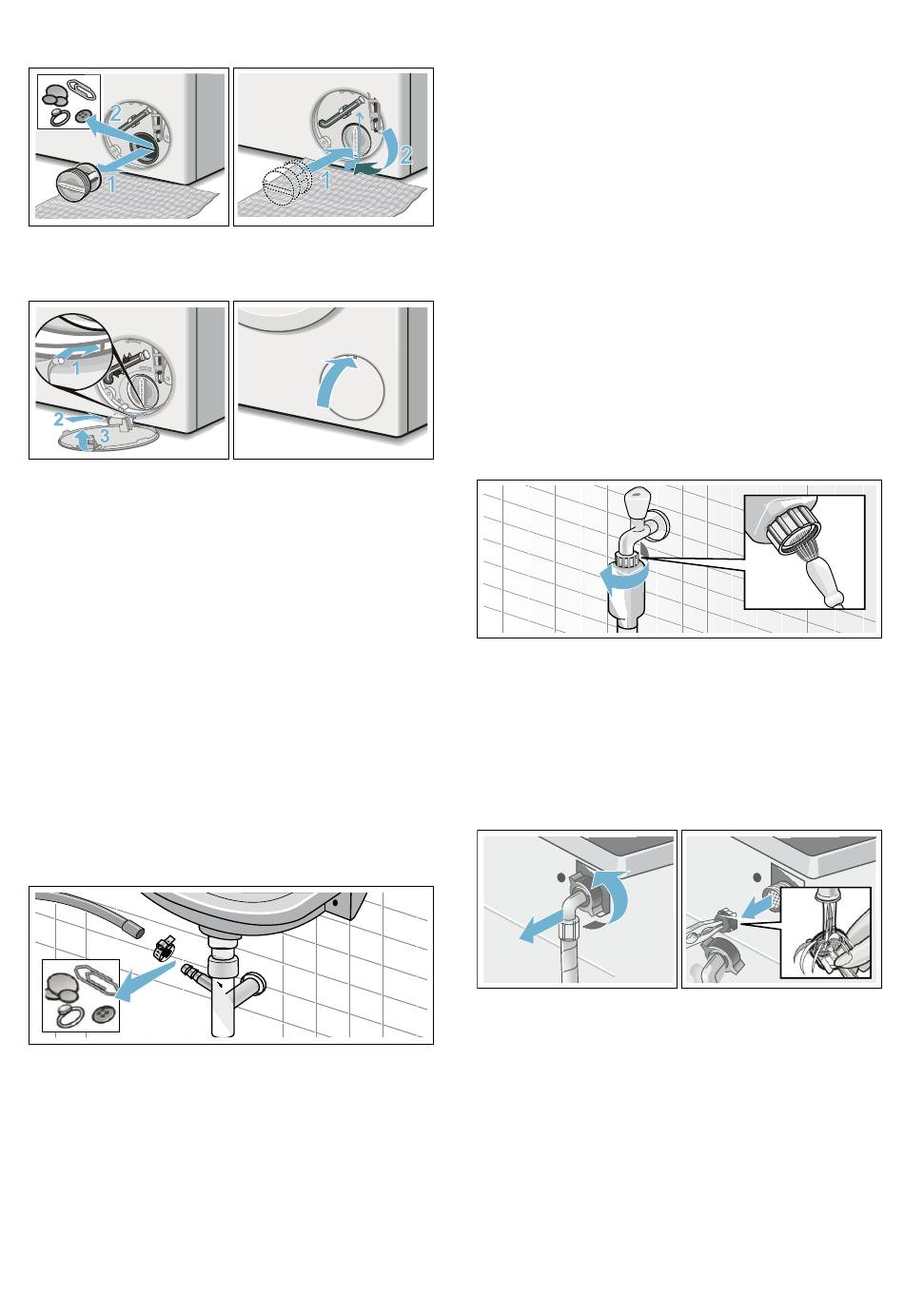 2
1

1
2

1
2
3