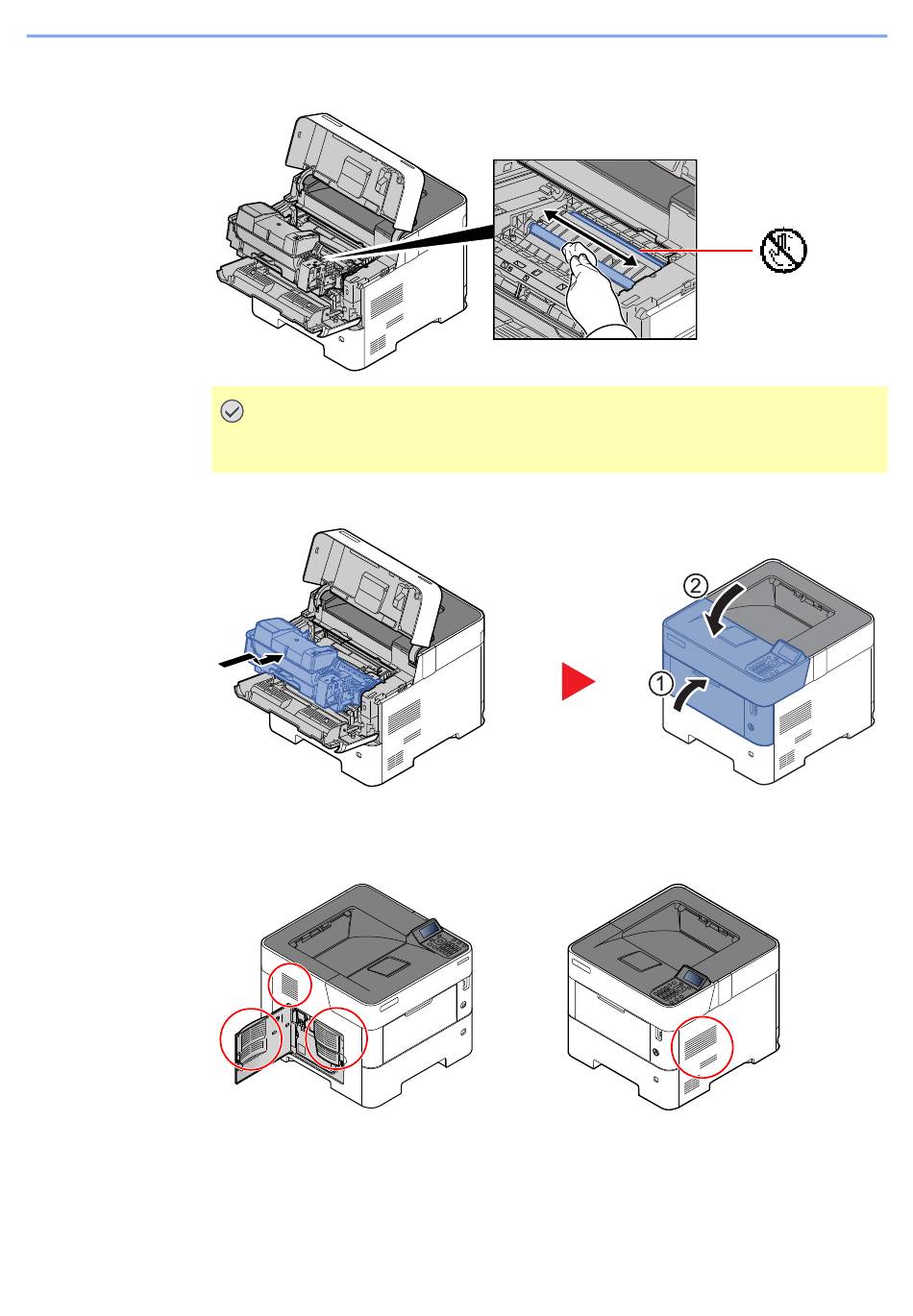 ②

①