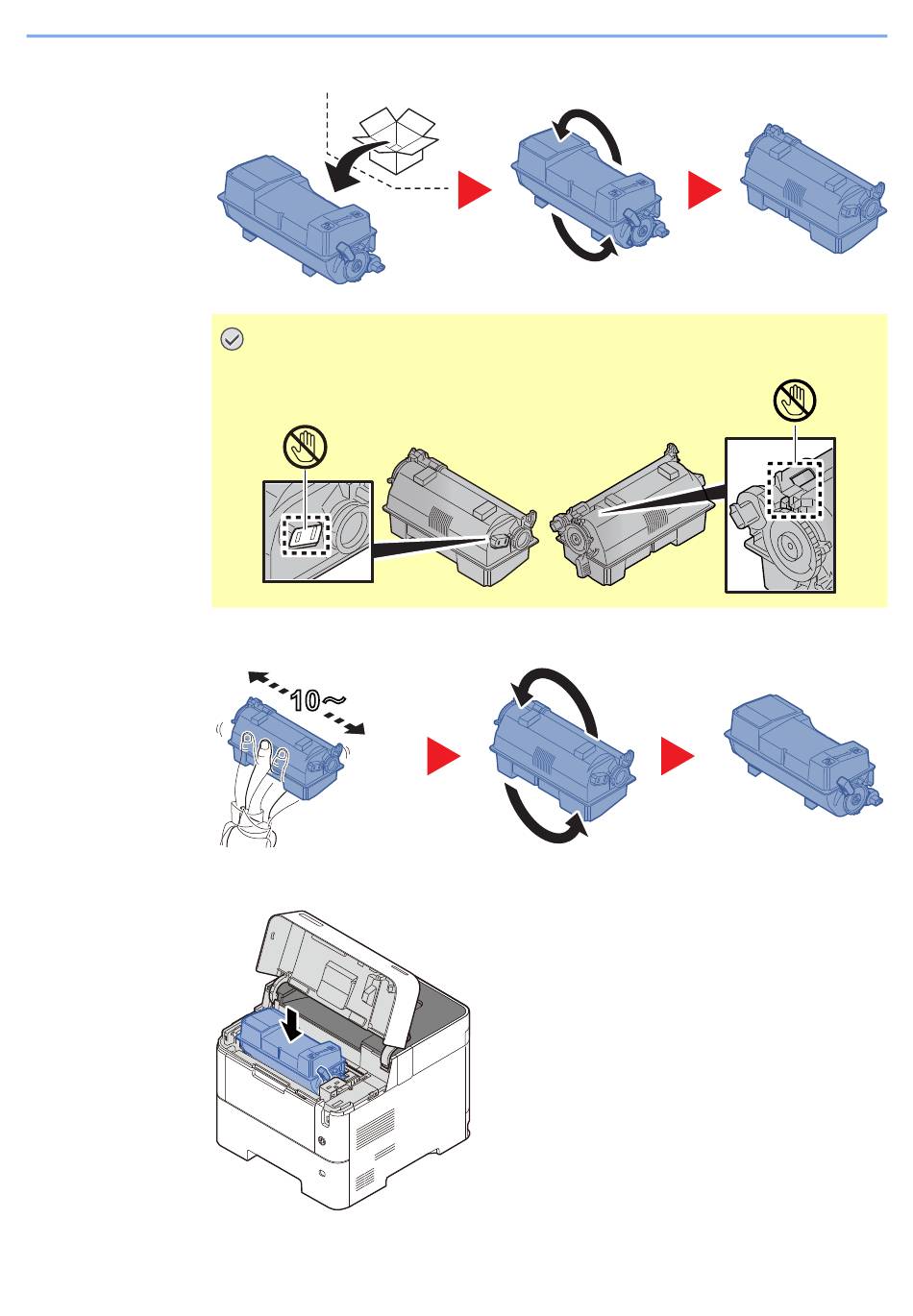 10～