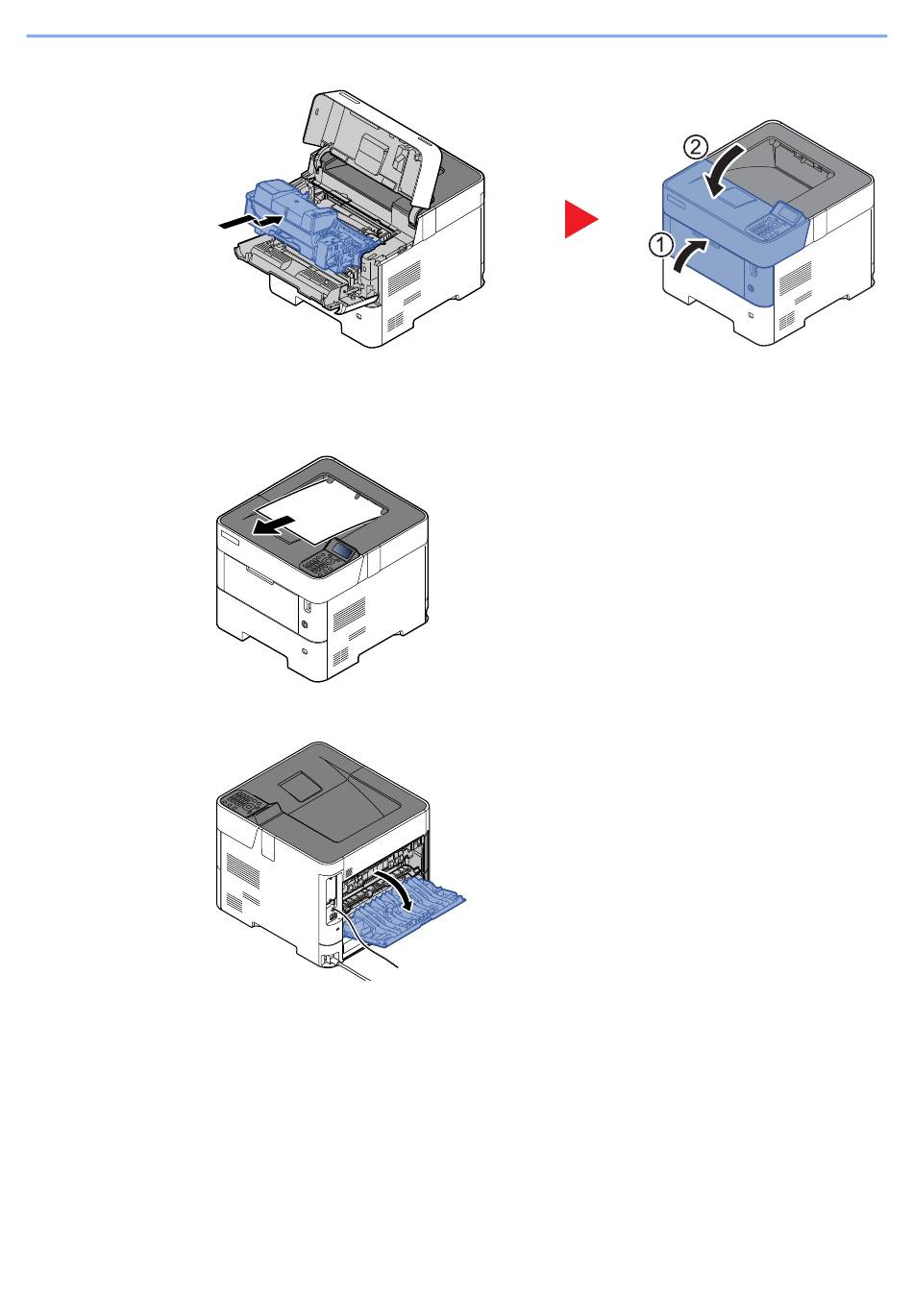 ②
①