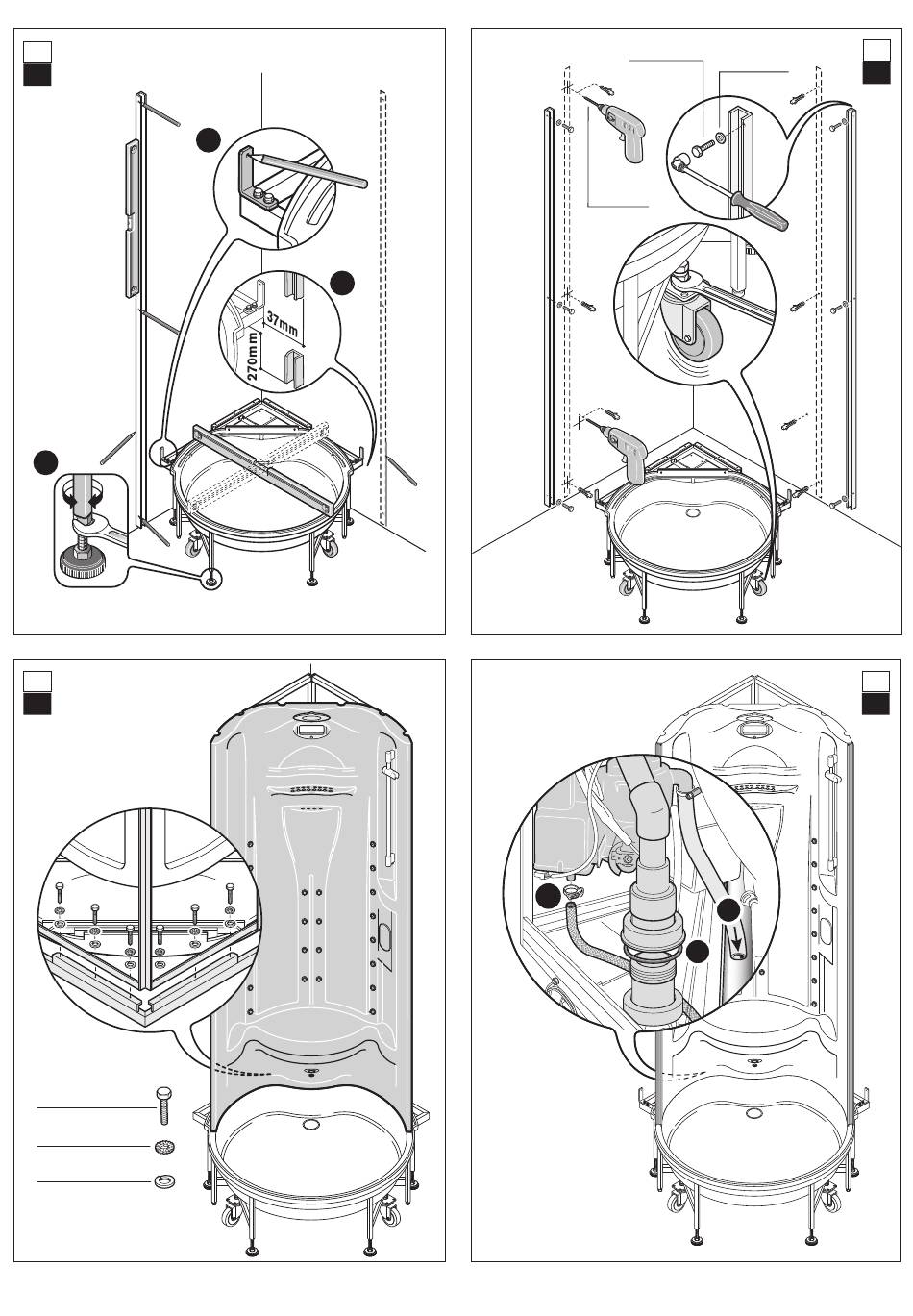 37mm
270mm