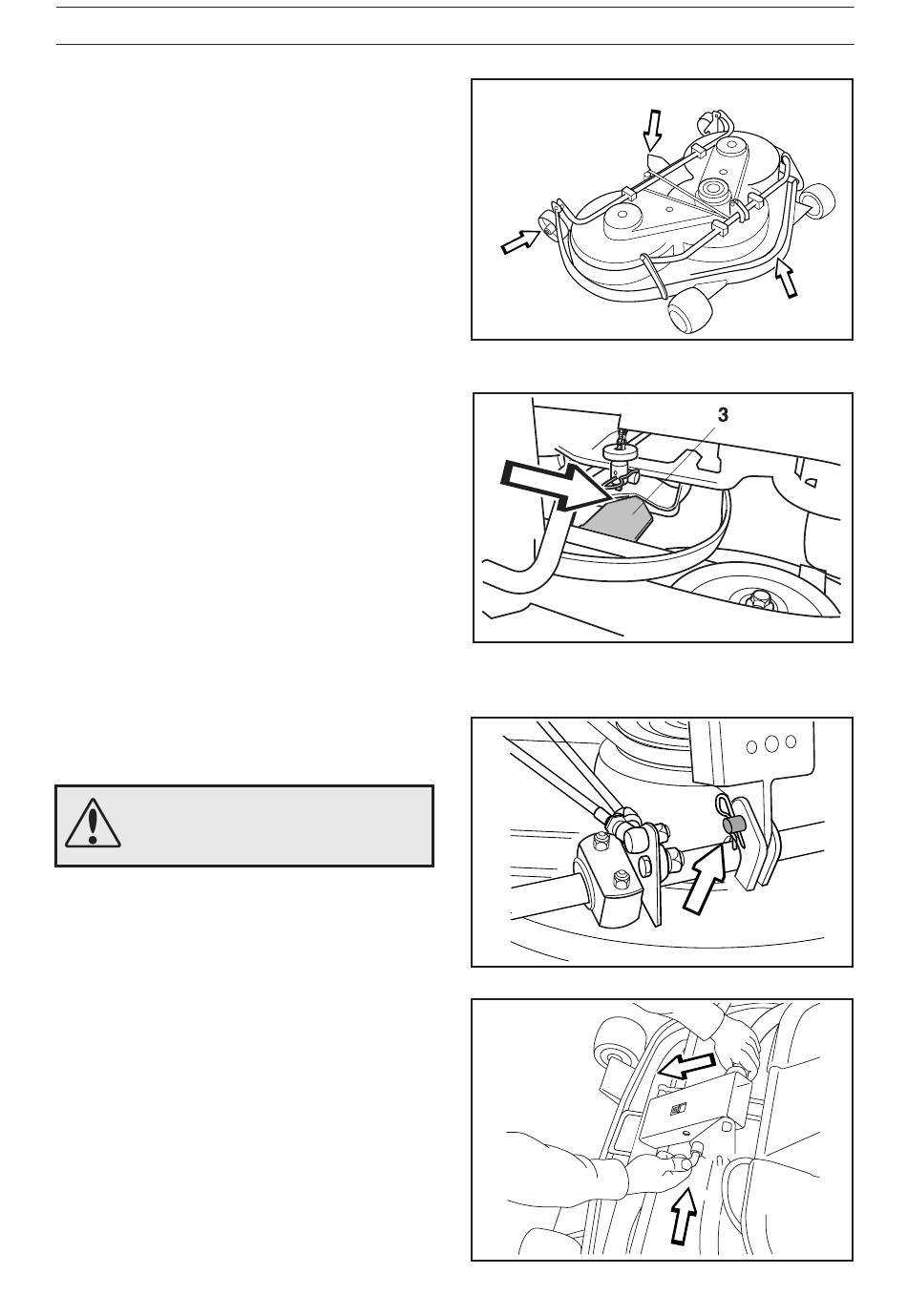 3