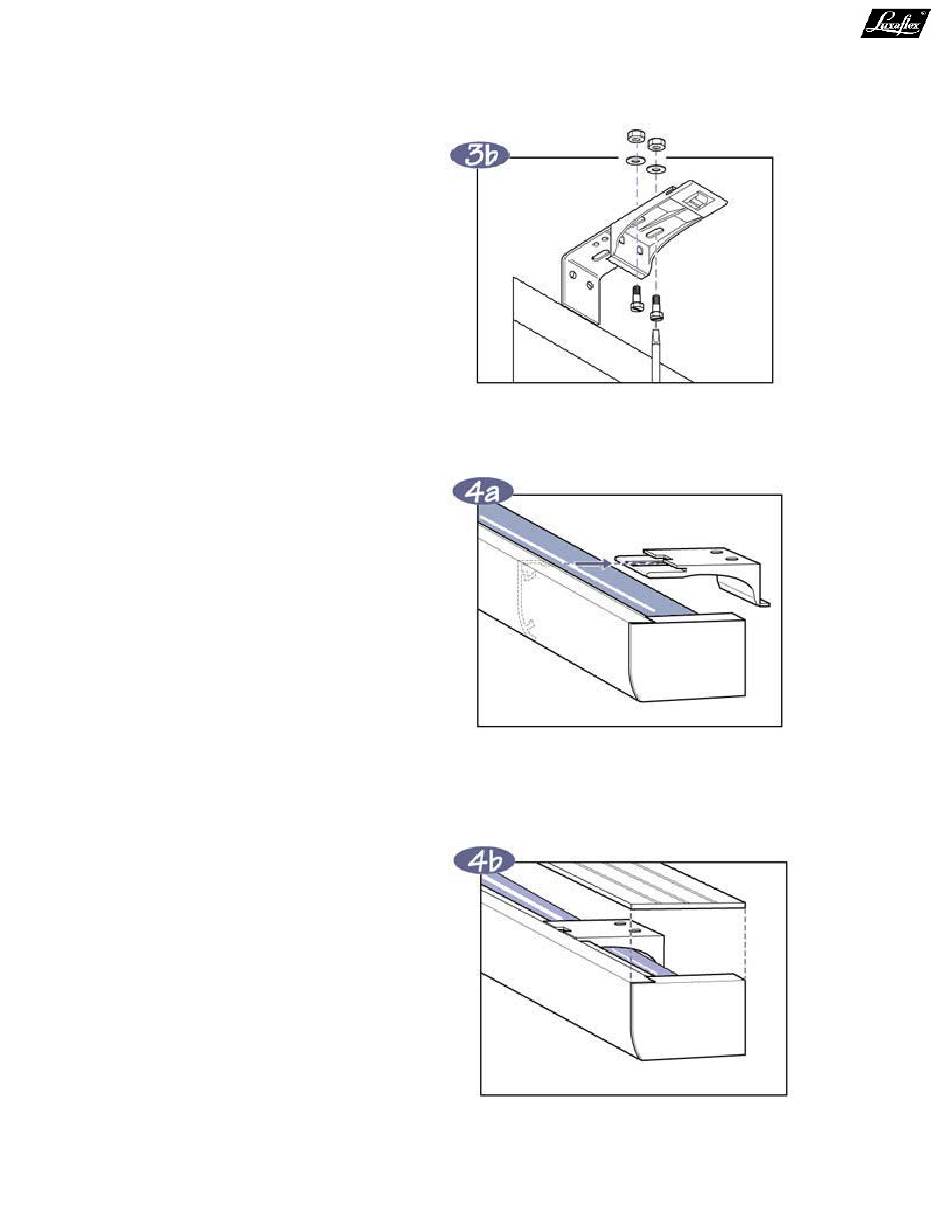 Luxaflex®

3b

4a

4b