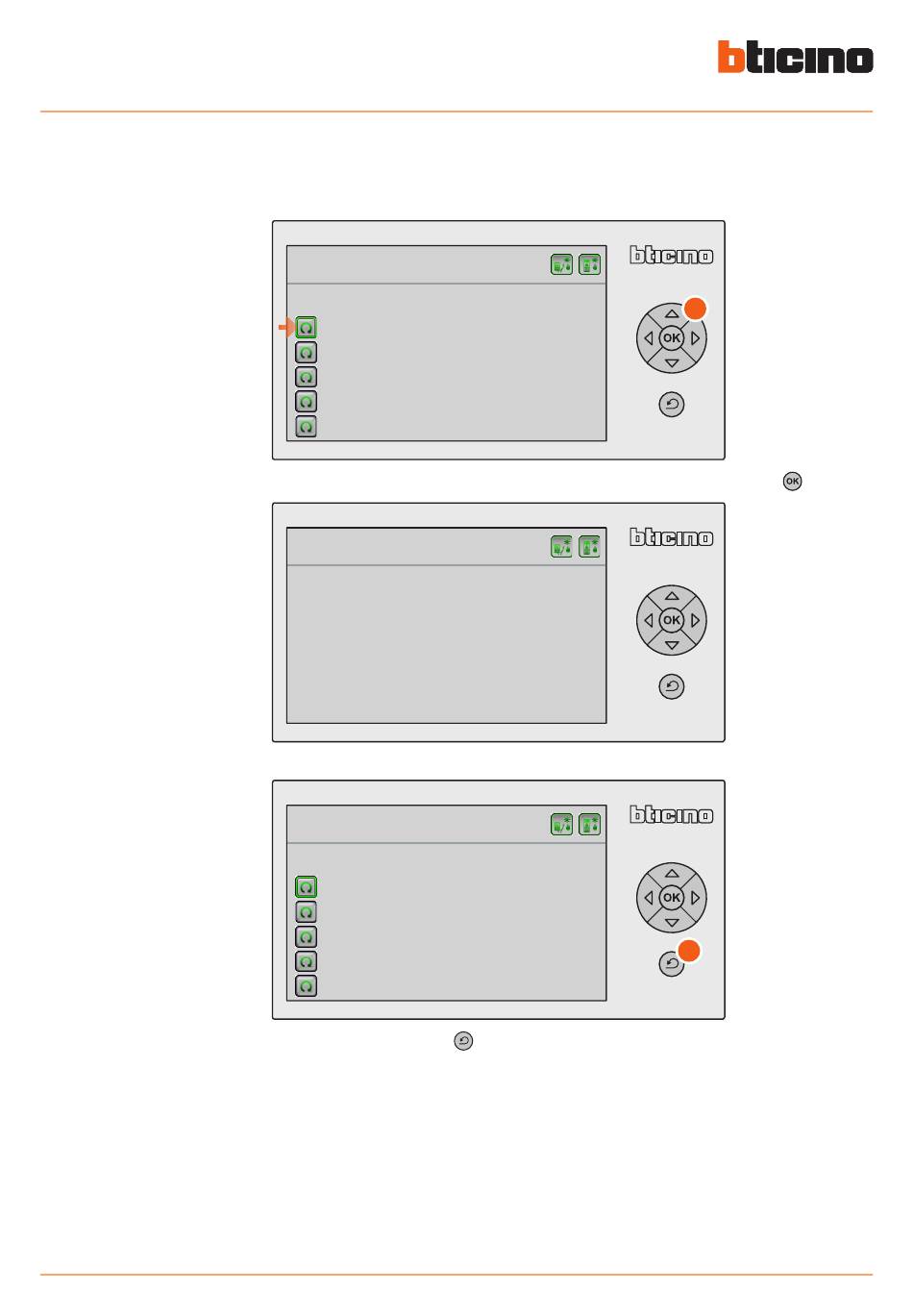 bticino

bticino

OK

OK

bticino

OK

bticino

OK