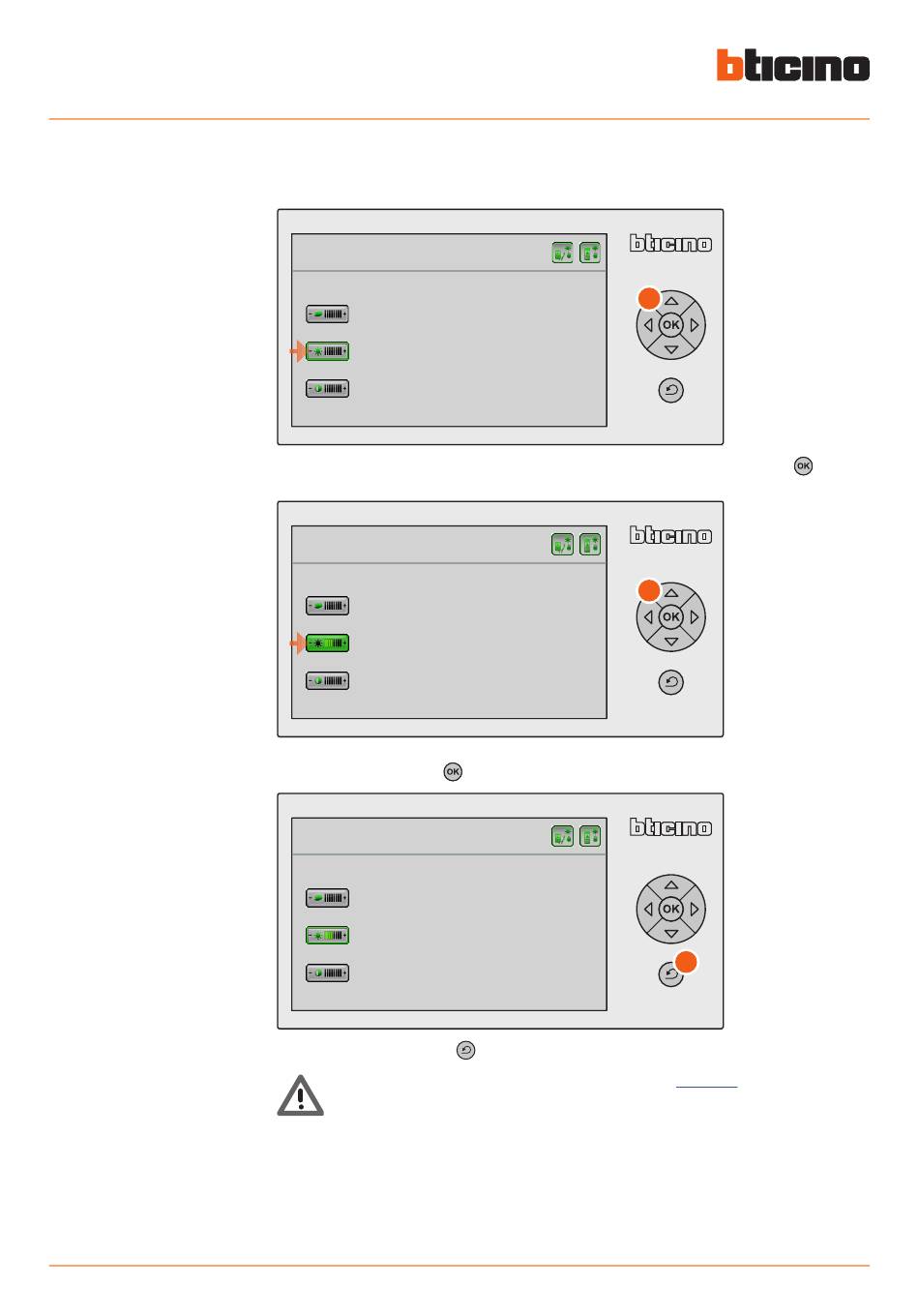 bticino

bticino

OK

OK

bticino

OK

OK

bticino

OK