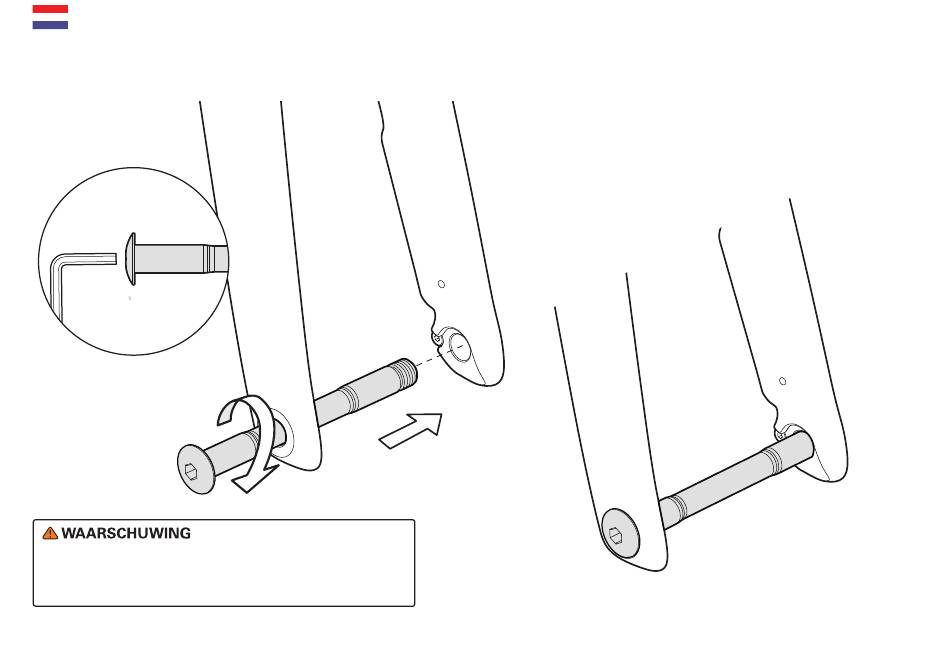 WAARSCHUWING